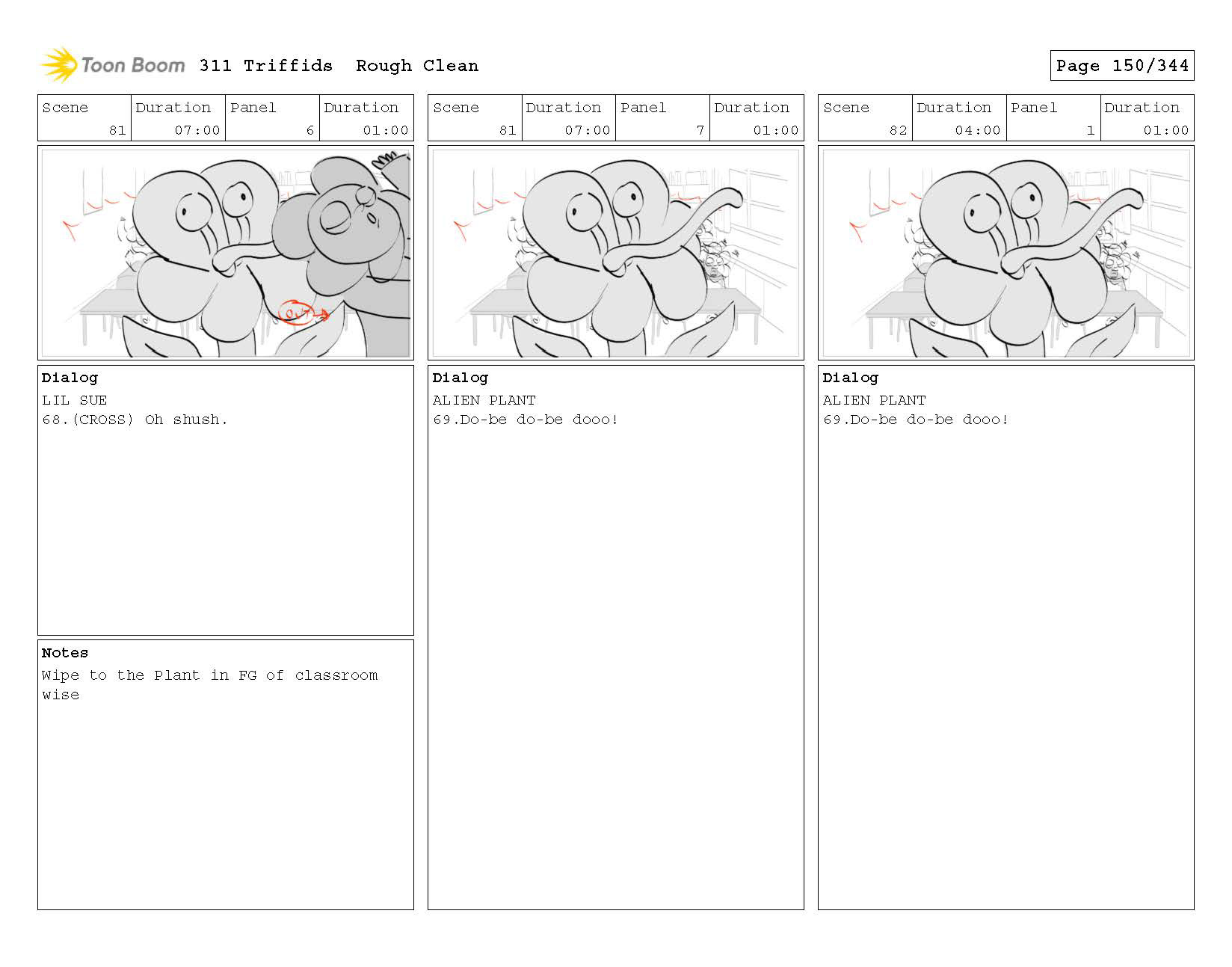 Toon Boom 311 Triffids Rough Clean

Page 150/344

| Scene | Duration | Panel | Duration |
|---|---|---|---|
| 81 | 07:00 | 6 | 01:00 |

OUT

Dialog
LIL SUE
68.(CROSS) Oh shush.

Notes
Wipe to the Plant in FG of classroom wise

| Scene | Duration | Panel | Duration |
|---|---|---|---|
| 81 | 07:00 | 7 | 01:00 |

Dialog
ALIEN PLANT
69.Do-be do-be dooo!

| Scene | Duration | Panel | Duration |
|---|---|---|---|
| 82 | 04:00 | 1 | 01:00 |

Dialog
ALIEN PLANT
69.Do-be do-be dooo!