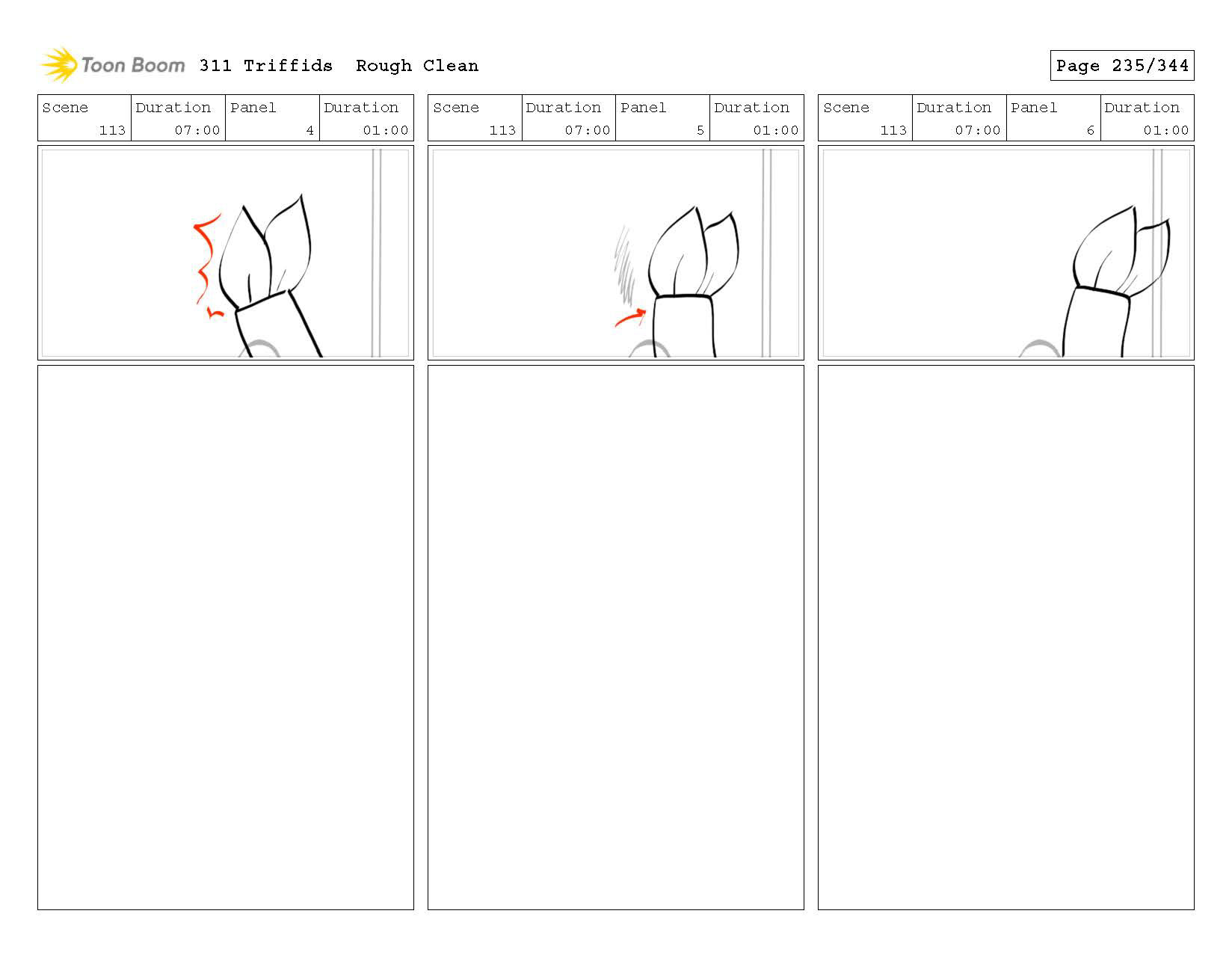 Toon Boom 311 Triffids Rough Clean

Page 235/344

| Scene | Duration | Panel | Duration |
|---|---|---|---|
| 113 | 07:00 | 4 | 01:00 |

| Scene | Duration | Panel | Duration |
|---|---|---|---|
| 113 | 07:00 | 5 | 01:00 |

| Scene | Duration | Panel | Duration |
|---|---|---|---|
| 113 | 07:00 | 6 | 01:00 |