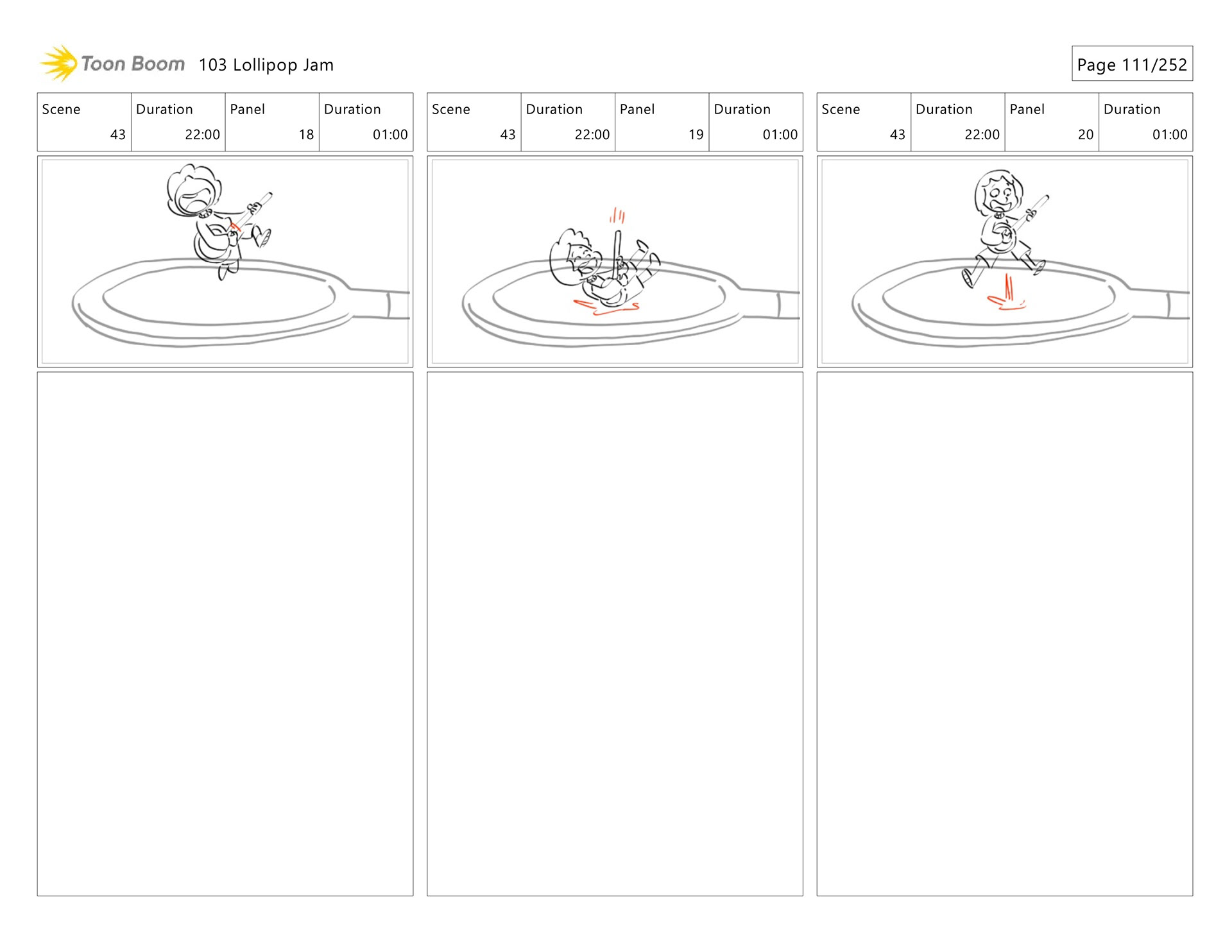 Toon Boom 103 Lollipop Jam

Page 111/252

| Scene | Duration | Panel | Duration |
|---|---|---|---|
| 43 | 22:00 | 18 | 01:00 |

| Scene | Duration | Panel | Duration |
|---|---|---|---|
| 43 | 22:00 | 19 | 01:00 |

| Scene | Duration | Panel | Duration |
|---|---|---|---|
| 43 | 22:00 | 20 | 01:00 |