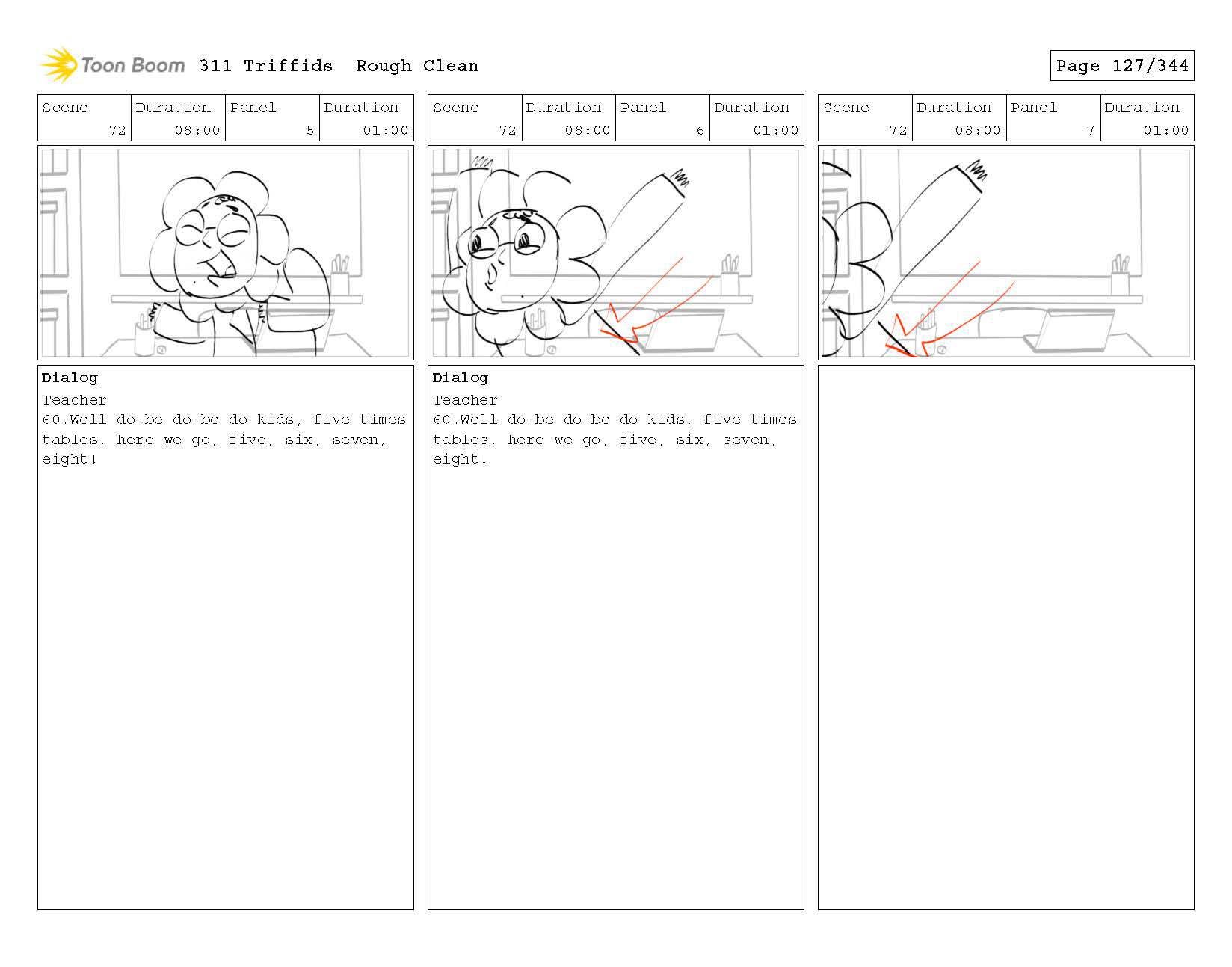 Toon Boom 311 Triffids Rough Clean

Page 127/344

| Scene | Duration | Panel | Duration |
|---|---|---|---|
| 72 | 08:00 | 5 | 01:00 |

Dialog
Teacher
60.Well do-be do-be do kids, five times tables, here we go, five, six, seven, eight!

| Scene | Duration | Panel | Duration |
|---|---|---|---|
| 72 | 08:00 | 6 | 01:00 |

Dialog
Teacher
60.Well do-be do-be do kids, five times tables, here we go, five, six, seven, eight!

| Scene | Duration | Panel | Duration |
|---|---|---|---|
| 72 | 08:00 | 7 | 01:00 |