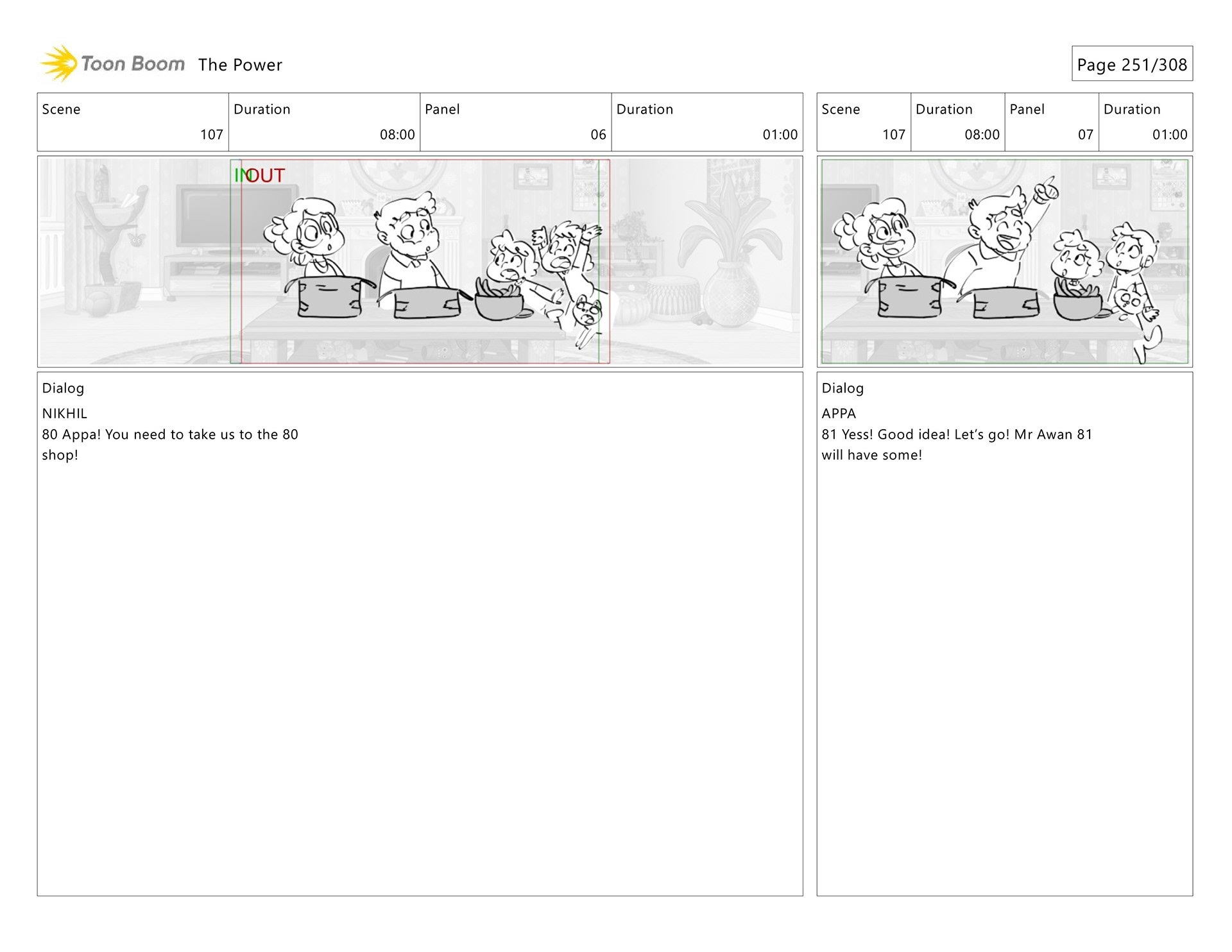 Toon Boom The Power

Page 251/308

| Scene | Duration | Panel | Duration |
|---|---|---|---|
| 107 | 08:00 | 06 | 01:00 |

IN OUT

Dialog
NIKHIL
80 Appa! You need to take us to the 80
shop!

| Scene | Duration | Panel | Duration |
|---|---|---|---|
| 107 | 08:00 | 07 | 01:00 |

Dialog
APPA
81 Yess! Good idea! Let's go! Mr Awan 81
will have some!