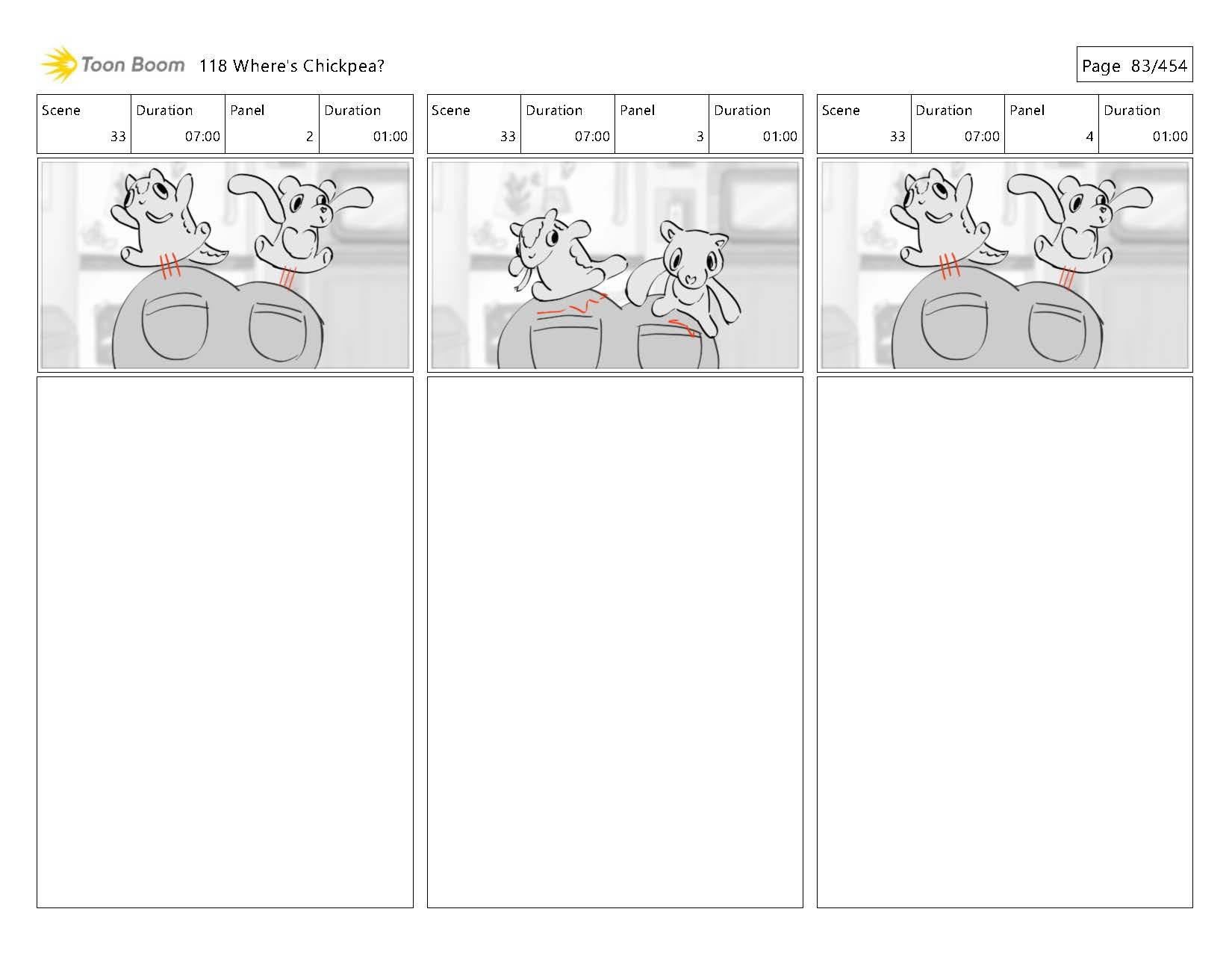 Toon Boom 118 Where's Chickpea?

Page 83/454

| Scene | Duration | Panel | Duration |
|---|---|---|---|
| 33 | 07:00 | 2 | 01:00 |

| Scene | Duration | Panel | Duration |
|---|---|---|---|
| 33 | 07:00 | 3 | 01:00 |

| Scene | Duration | Panel | Duration |
|---|---|---|---|
| 33 | 07:00 | 4 | 01:00 |