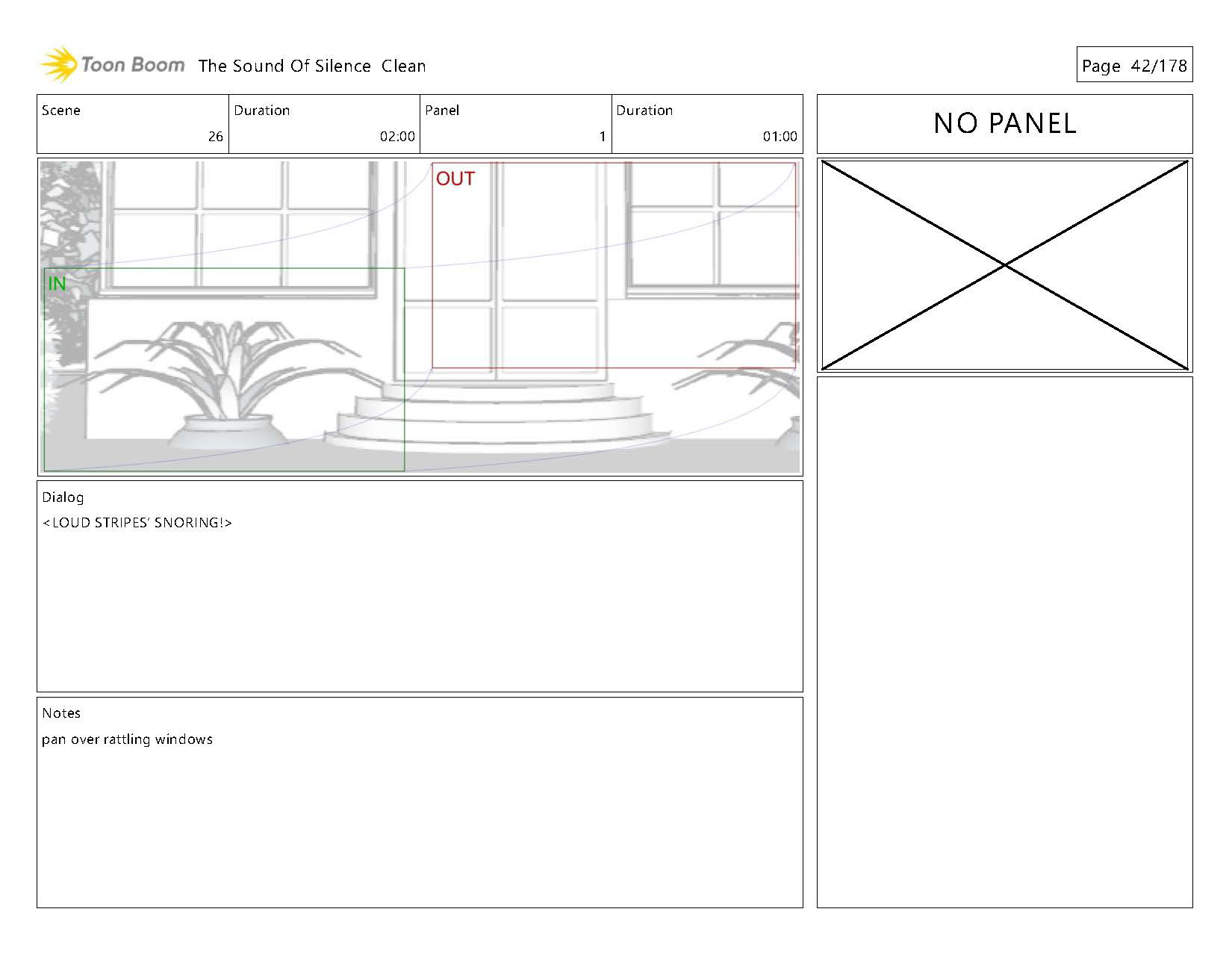 Toon Boom The Sound Of Silence Clean

Page 42/178

| Scene | Duration | Panel | Duration |
|---|---|---|---|
| 26 | 02:00 | 1 | 01:00 |

NO PANEL

OUT

IN

Dialog
<LOUD STRIPES' SNORING!>

Notes
pan over rattling windows