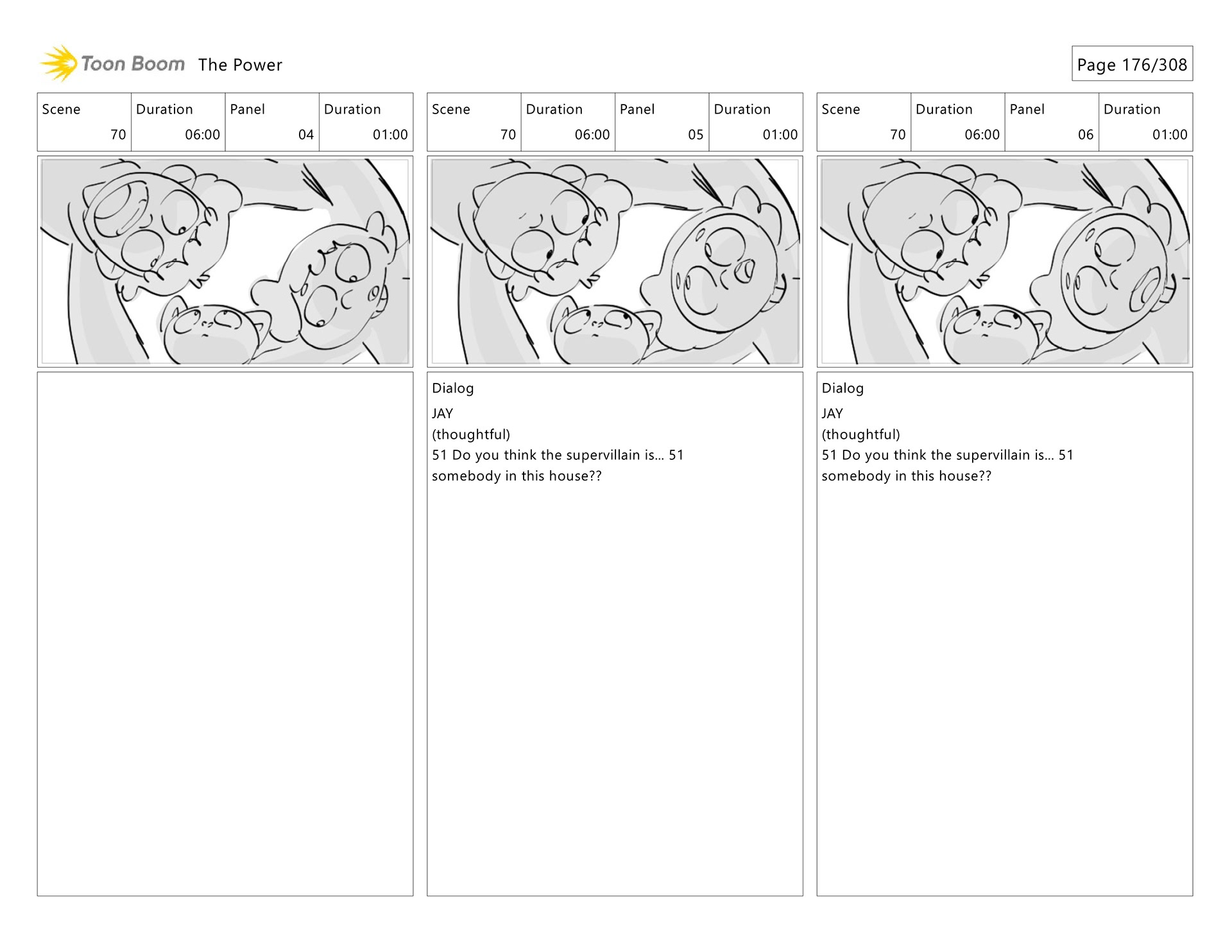 Toon Boom The Power

Page 176/308

| Scene | Duration | Panel | Duration |
|---|---|---|---|
| 70 | 06:00 | 04 | 01:00 |

| Scene | Duration | Panel | Duration |
|---|---|---|---|
| 70 | 06:00 | 05 | 01:00 |

Dialog
JAY
(thoughtful)
51 Do you think the supervillain is... 51
somebody in this house??

| Scene | Duration | Panel | Duration |
|---|---|---|---|
| 70 | 06:00 | 06 | 01:00 |

Dialog
JAY
(thoughtful)
51 Do you think the supervillain is... 51
somebody in this house??