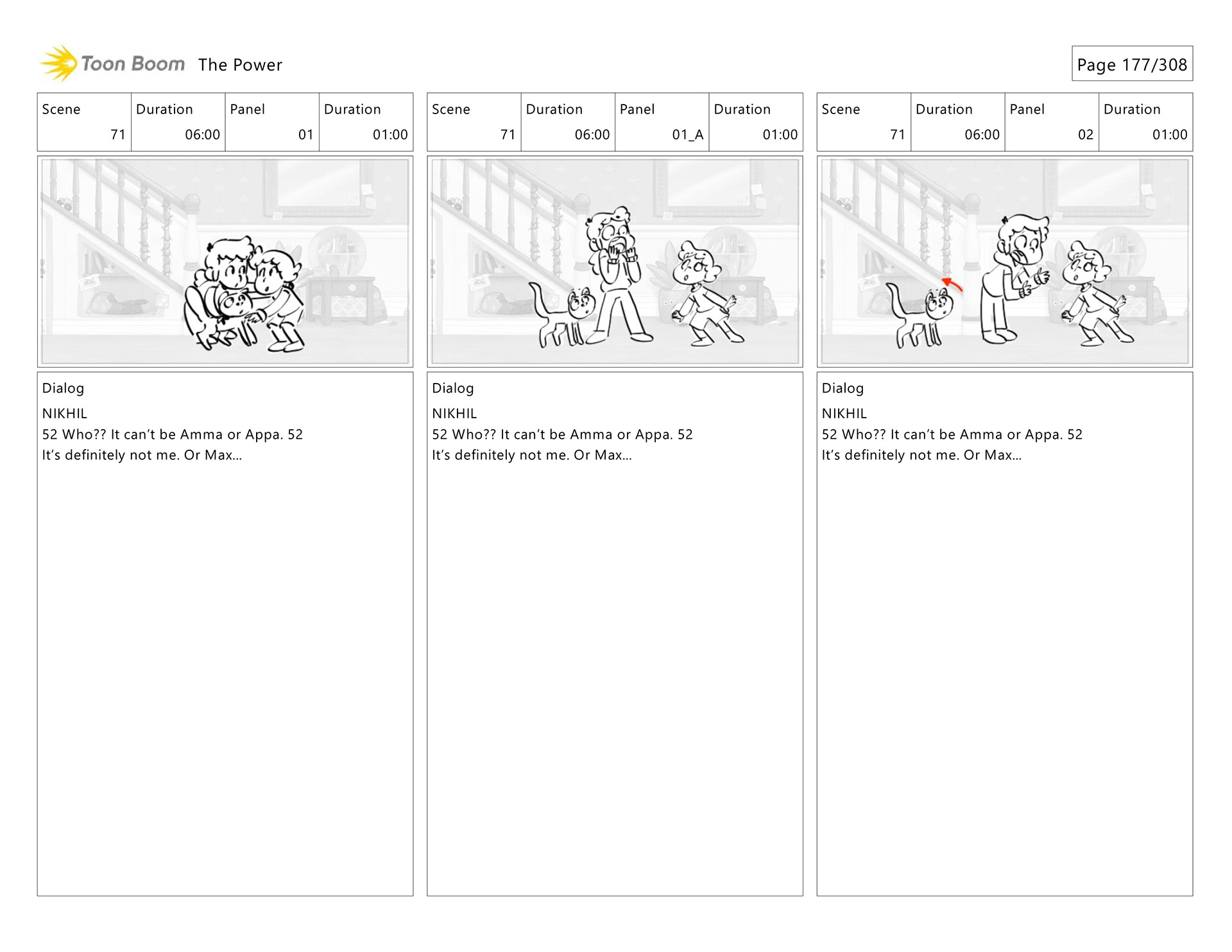 Toon Boom The Power

Page 177/308

| Scene | Duration | Panel | Duration |
|---|---|---|---|
| 71 | 06:00 | 01 | 01:00 |

Dialog
NIKHIL
52 Who?? It can't be Amma or Appa. 52
It's definitely not me. Or Max...

| Scene | Duration | Panel | Duration |
|---|---|---|---|
| 71 | 06:00 | 01_A | 01:00 |

Dialog
NIKHIL
52 Who?? It can't be Amma or Appa. 52
It's definitely not me. Or Max...

| Scene | Duration | Panel | Duration |
|---|---|---|---|
| 71 | 06:00 | 02 | 01:00 |

Dialog
NIKHIL
52 Who?? It can't be Amma or Appa. 52
It's definitely not me. Or Max...