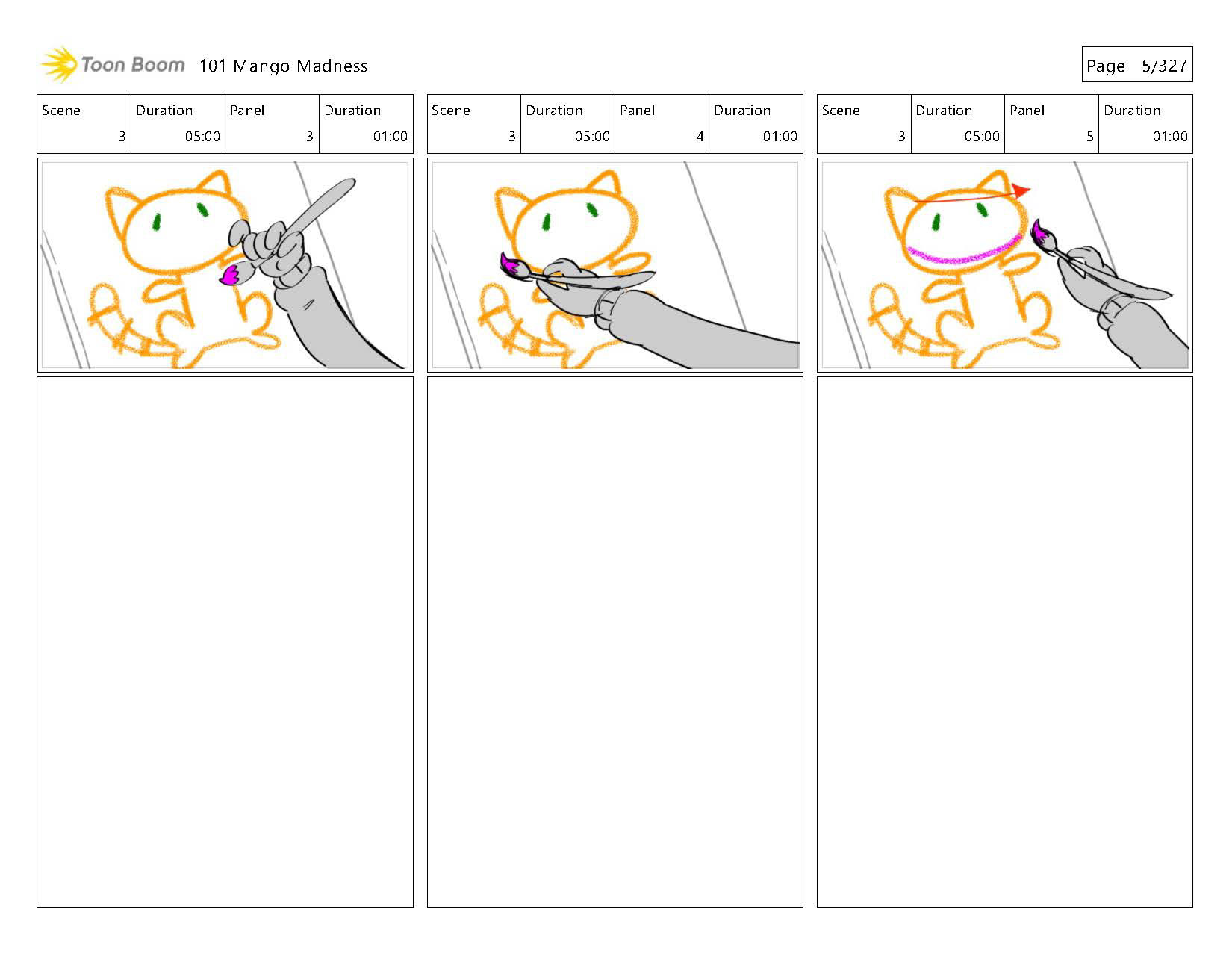 Toon Boom 101 Mango Madness

Page 5/327

| Scene | Duration | Panel | Duration |
|---|---|---|---|
| 3 | 05:00 | 3 | 01:00 |

| Scene | Duration | Panel | Duration |
|---|---|---|---|
| 3 | 05:00 | 4 | 01:00 |

| Scene | Duration | Panel | Duration |
|---|---|---|---|
| 3 | 05:00 | 5 | 01:00 |