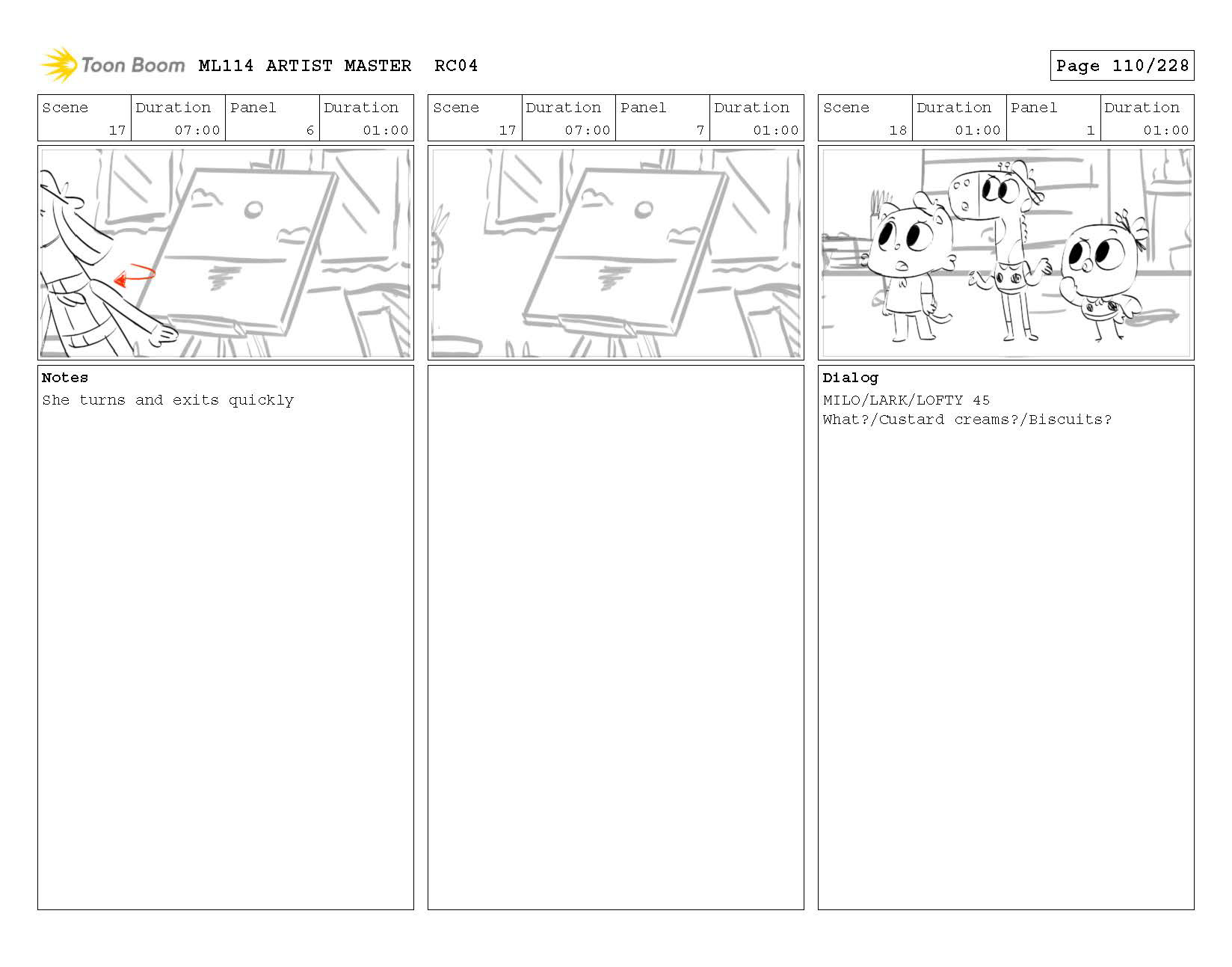 Toon Boom ML114 ARTIST MASTER RC04

Page 110/228

| Scene | Duration | Panel | Duration |
|---|---|---|---|
| 17 | 07:00 | 6 | 01:00 |

Notes
She turns and exits quickly

| Scene | Duration | Panel | Duration |
|---|---|---|---|
| 17 | 07:00 | 7 | 01:00 |

| Scene | Duration | Panel | Duration |
|---|---|---|---|
| 18 | 01:00 | 1 | 01:00 |

Dialog
MILO/LARK/LOFTY 45
What?/Custard creams?/Biscuits?