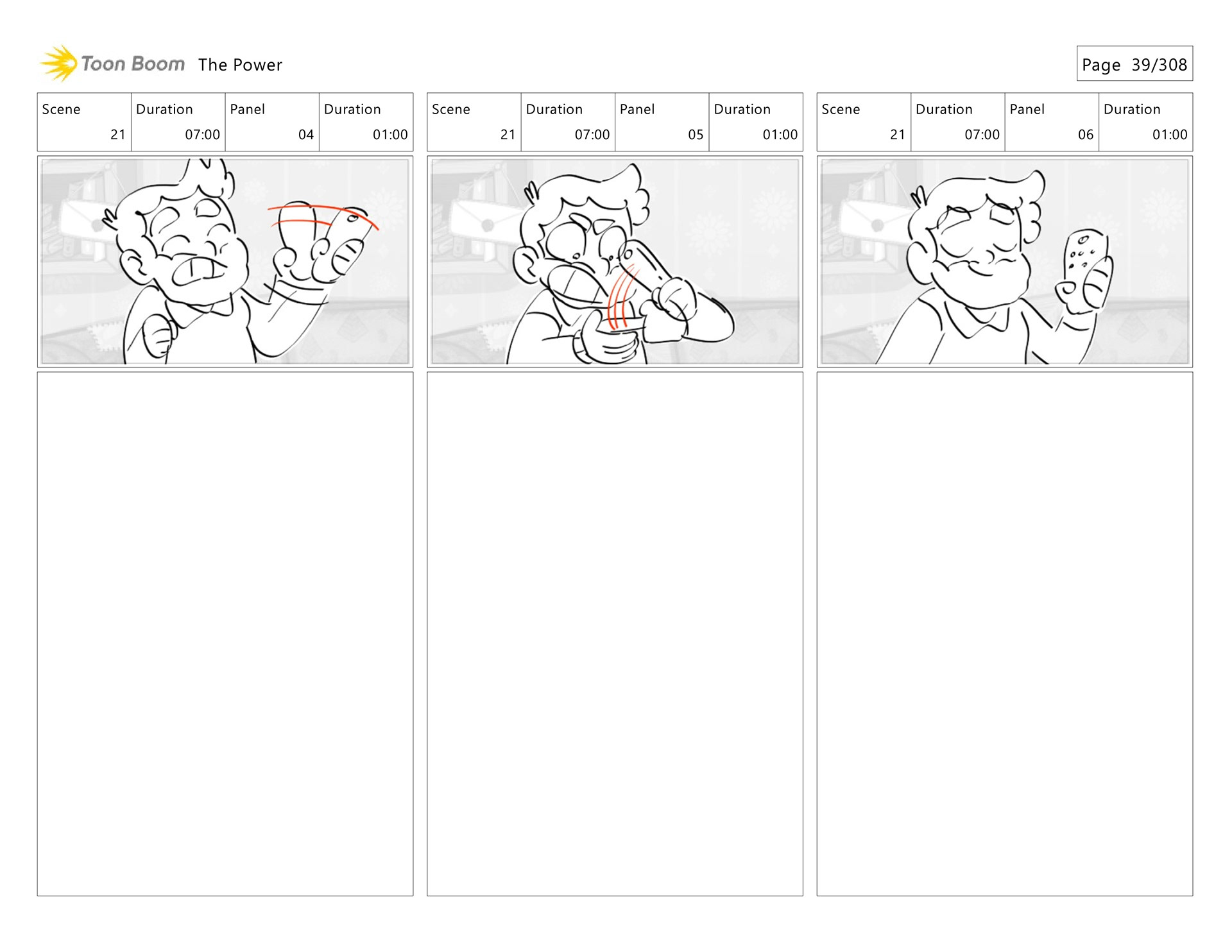 Toon Boom The Power

Page 39/308

| Scene | Duration | Panel | Duration |
|---|---|---|---|
| 21 | 07:00 | 04 | 01:00 |

| Scene | Duration | Panel | Duration |
|---|---|---|---|
| 21 | 07:00 | 05 | 01:00 |

| Scene | Duration | Panel | Duration |
|---|---|---|---|
| 21 | 07:00 | 06 | 01:00 |