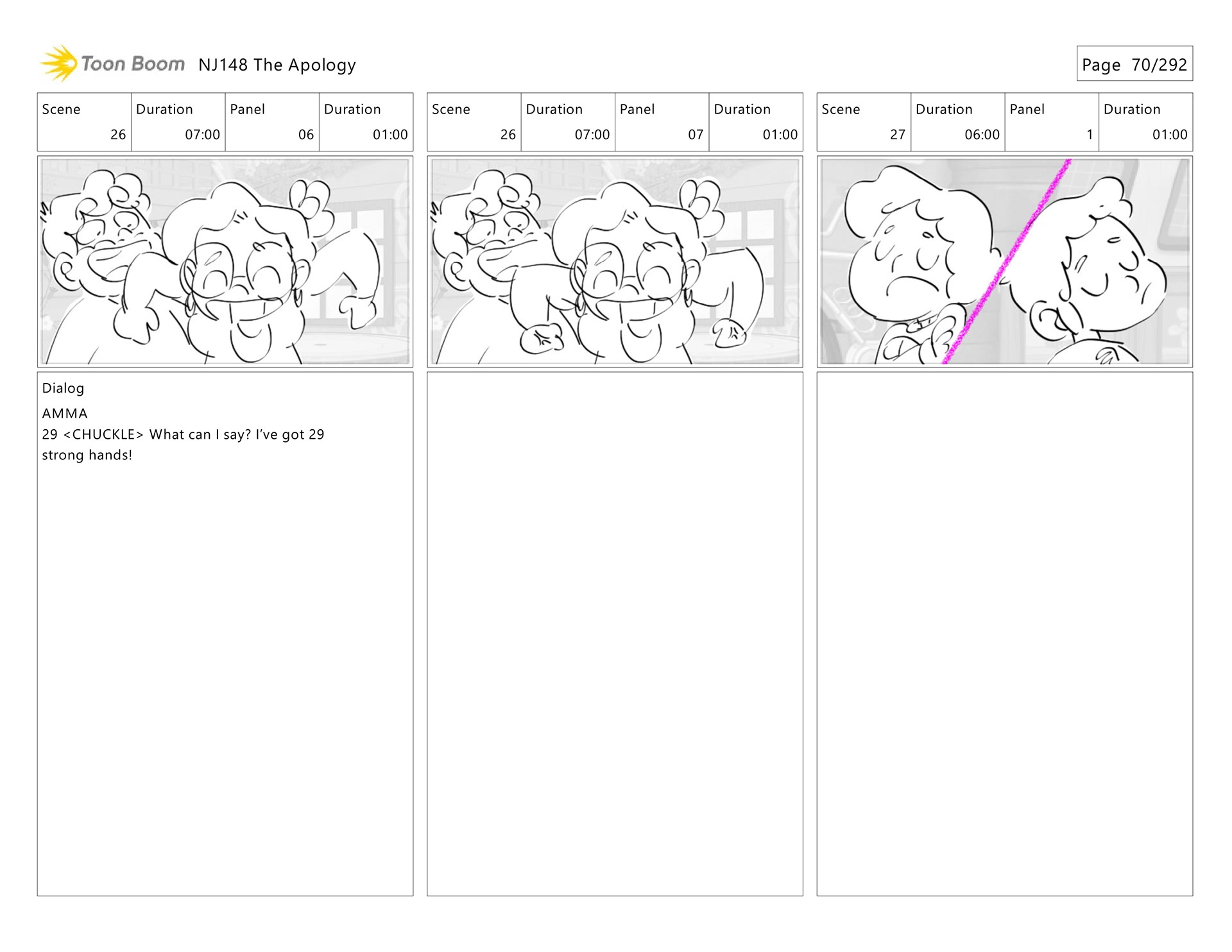 Toon Boom NJ148 The Apology

Page 70/292

| Scene | Duration | Panel | Duration |
|---|---|---|---|
| 26 | 07:00 | 06 | 01:00 |

Dialog
AMMA
29 <CHUCKLE> What can I say? I've got 29 strong hands!

| Scene | Duration | Panel | Duration |
|---|---|---|---|
| 26 | 07:00 | 07 | 01:00 |

| Scene | Duration | Panel | Duration |
|---|---|---|---|
| 27 | 06:00 | 1 | 01:00 |