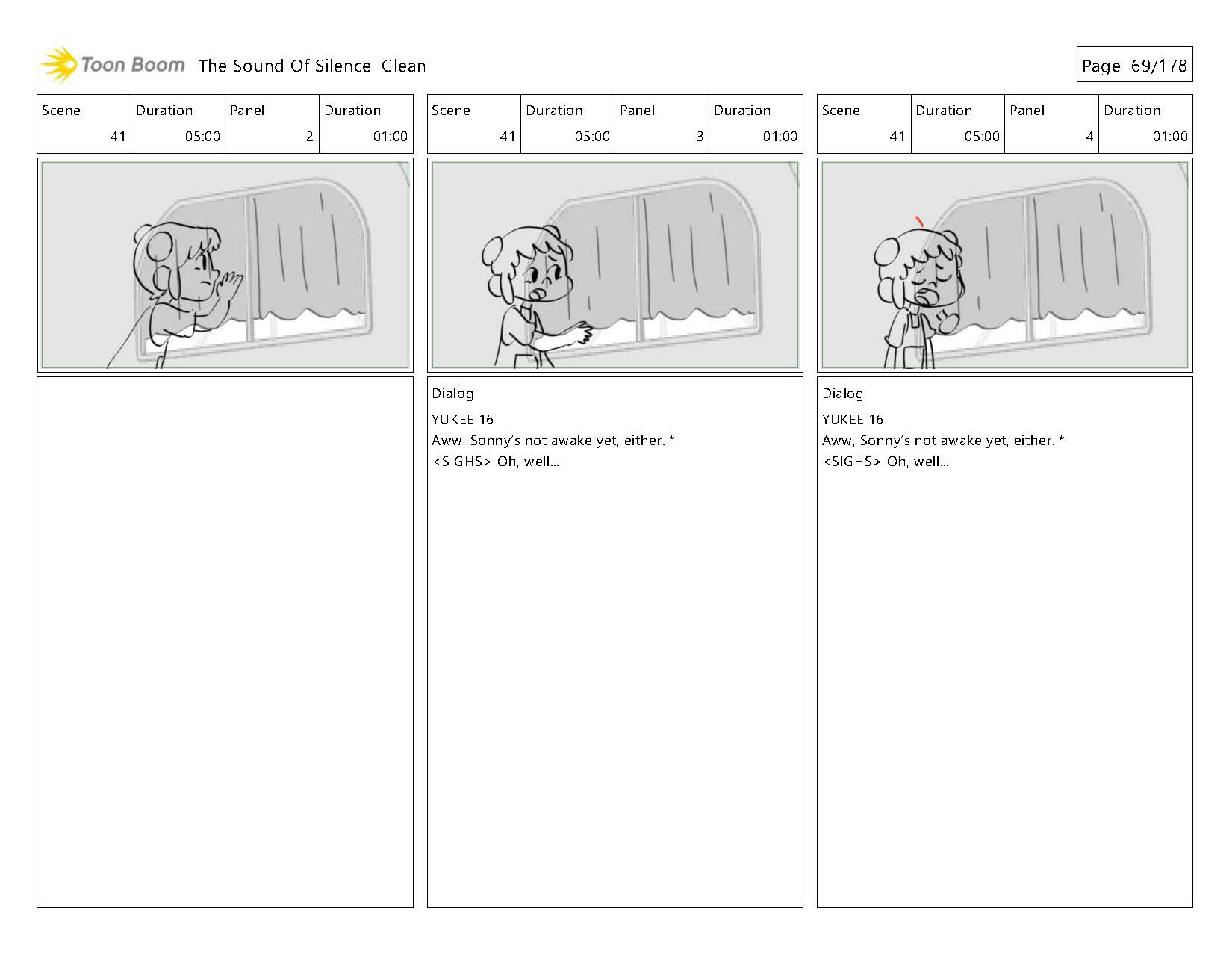 Toon Boom The Sound Of Silence Clean

Page 69/178

| Scene | Duration | Panel | Duration |
|---|---|---|---|
| 41 | 05:00 | 2 | 01:00 |

| Scene | Duration | Panel | Duration |
|---|---|---|---|
| 41 | 05:00 | 3 | 01:00 |

Dialog
YUKEE 16
Aww, Sonny's not awake yet, either. *
<SIGHS> Oh, well...

| Scene | Duration | Panel | Duration |
|---|---|---|---|
| 41 | 05:00 | 4 | 01:00 |

Dialog
YUKEE 16
Aww, Sonny's not awake yet, either. *
<SIGHS> Oh, well...