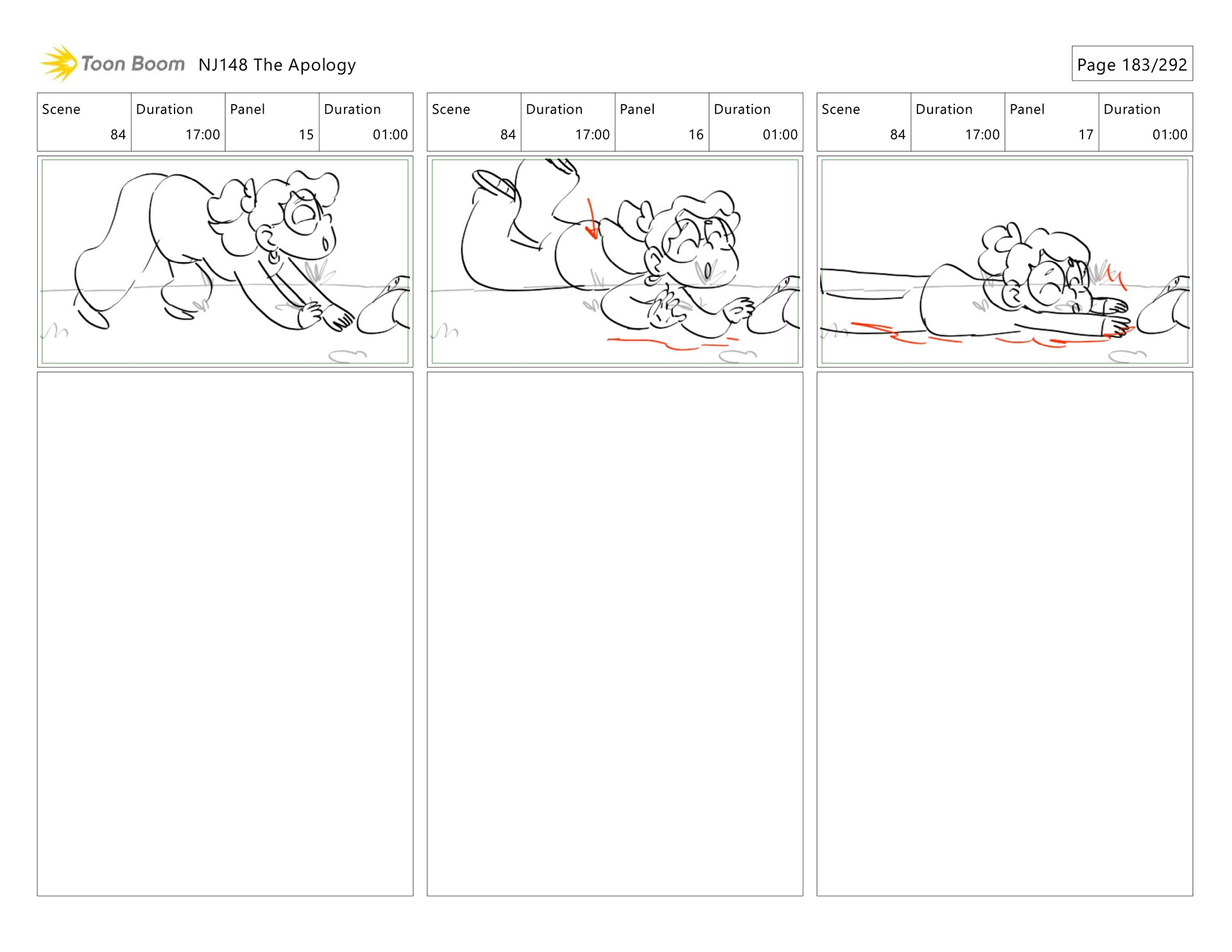 Toon Boom NJ148 The Apology

Page 183/292

| Scene | Duration | Panel | Duration |
|---|---|---|---|
| 84 | 17:00 | 15 | 01:00 |

| Scene | Duration | Panel | Duration |
|---|---|---|---|
| 84 | 17:00 | 16 | 01:00 |

| Scene | Duration | Panel | Duration |
|---|---|---|---|
| 84 | 17:00 | 17 | 01:00 |