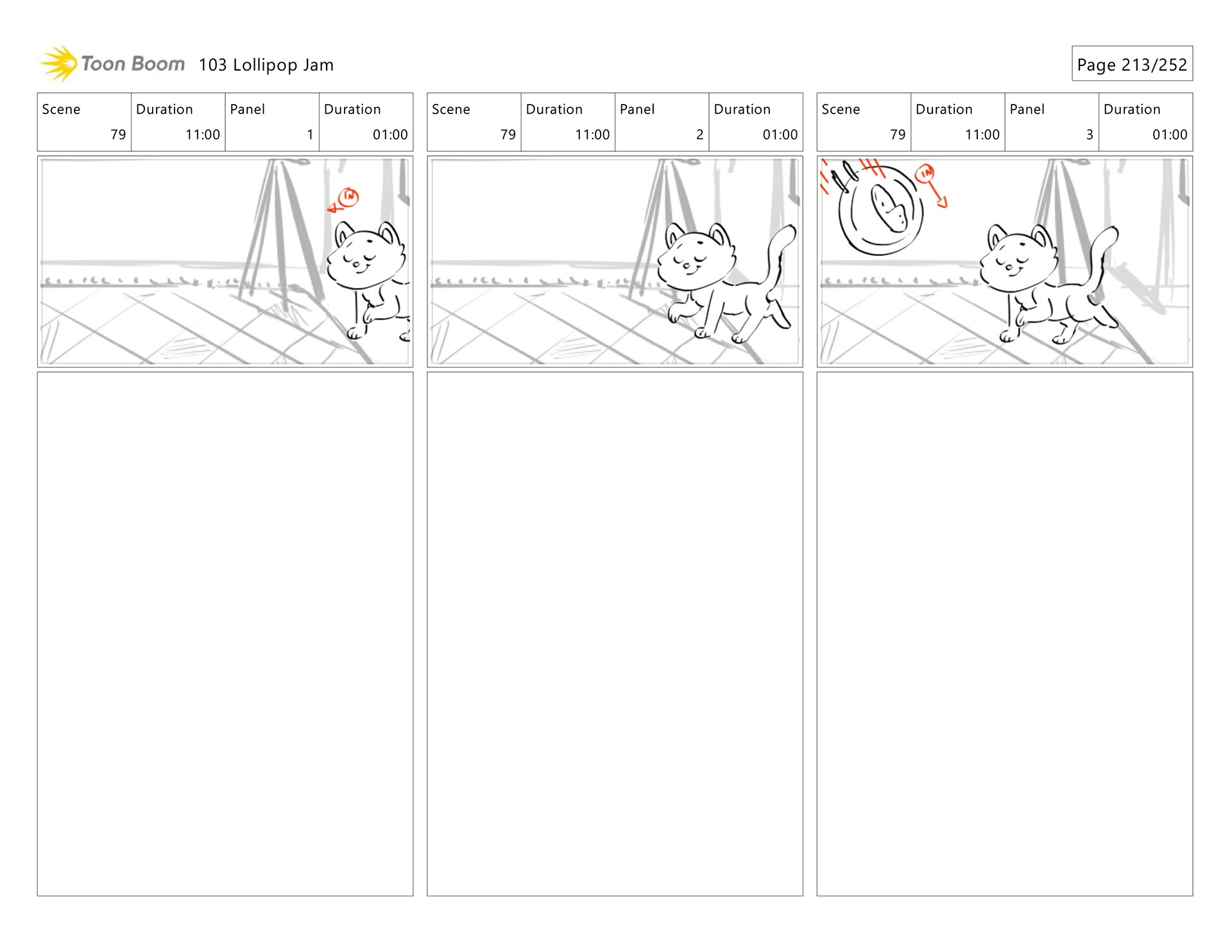 Toon Boom 103 Lollipop Jam

Page 213/252

| Scene | Duration | Panel | Duration |
|---|---|---|---|
| 79 | 11:00 | 1 | 01:00 |

IN

| Scene | Duration | Panel | Duration |
|---|---|---|---|
| 79 | 11:00 | 2 | 01:00 |

| Scene | Duration | Panel | Duration |
|---|---|---|---|
| 79 | 11:00 | 3 | 01:00 |

IN