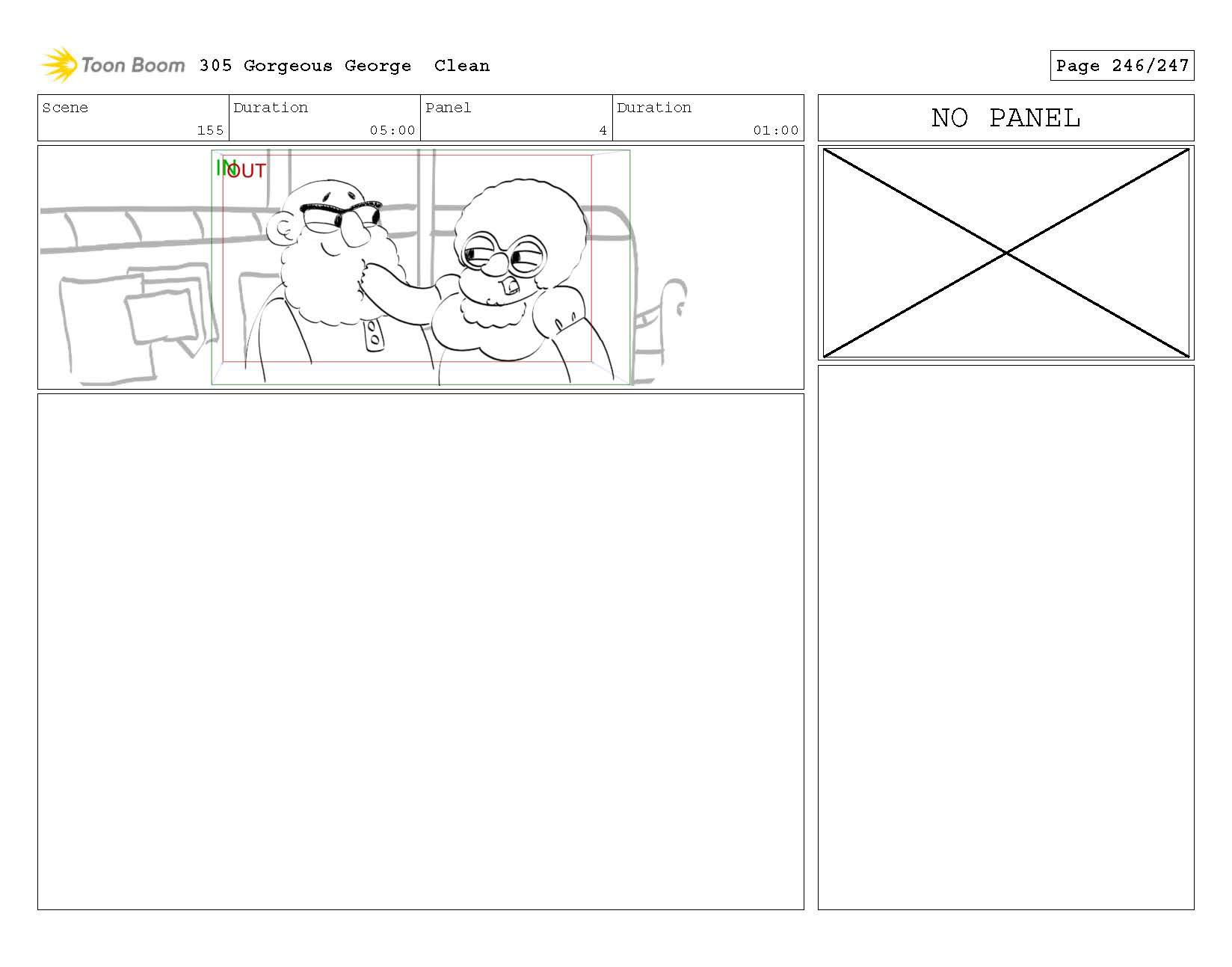 Toon Boom 305 Gorgeous George Clean

Page 246/247

| Scene | Duration | Panel | Duration |
|---|---|---|---|
| 155 | 05:00 | 4 | 01:00 |

NO PANEL

IN
OUT