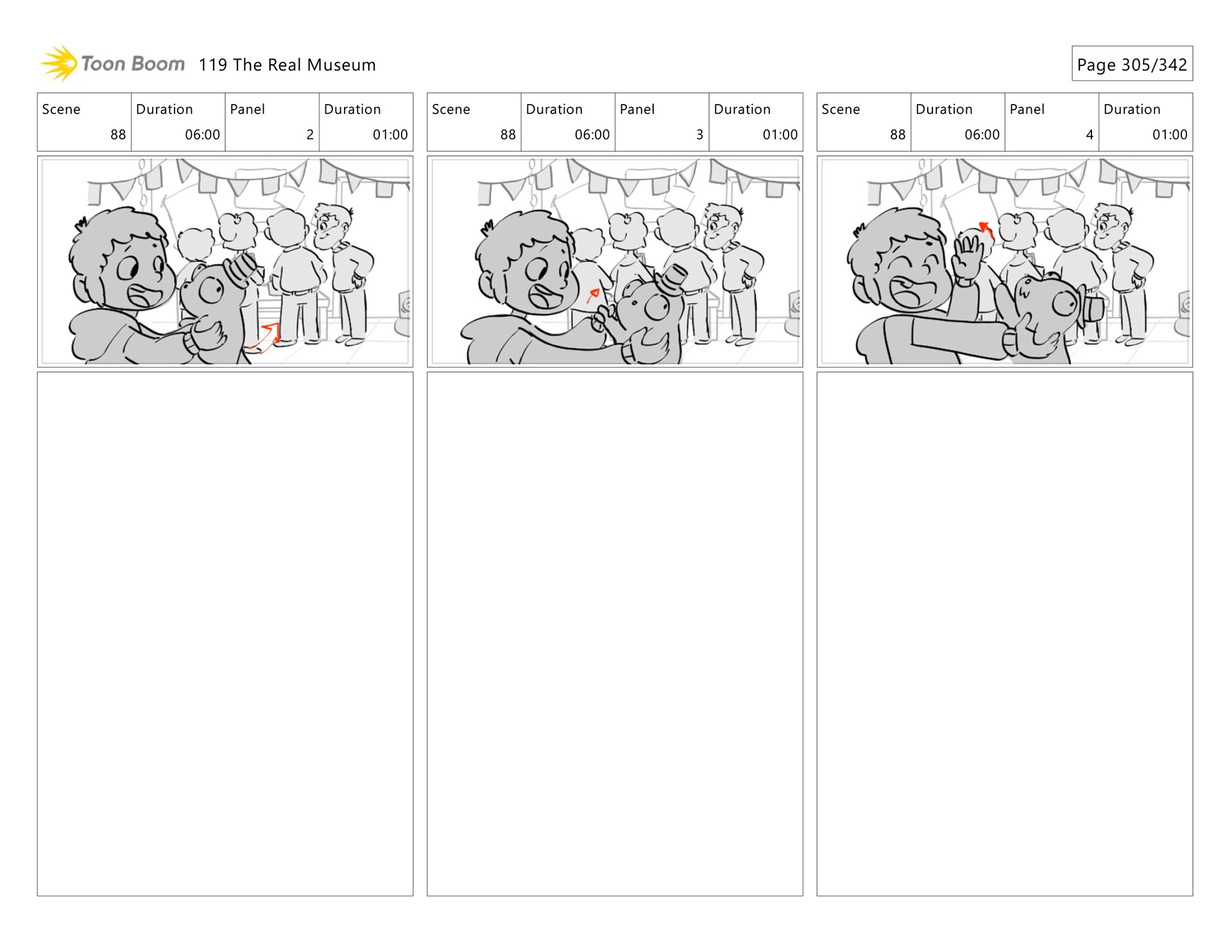 Toon Boom 119 The Real Museum

Page 305/342

| Scene | Duration | Panel | Duration |
|---|---|---|---|
| 88 | 06:00 | 2 | 01:00 |

| Scene | Duration | Panel | Duration |
|---|---|---|---|
| 88 | 06:00 | 3 | 01:00 |

| Scene | Duration | Panel | Duration |
|---|---|---|---|
| 88 | 06:00 | 4 | 01:00 |