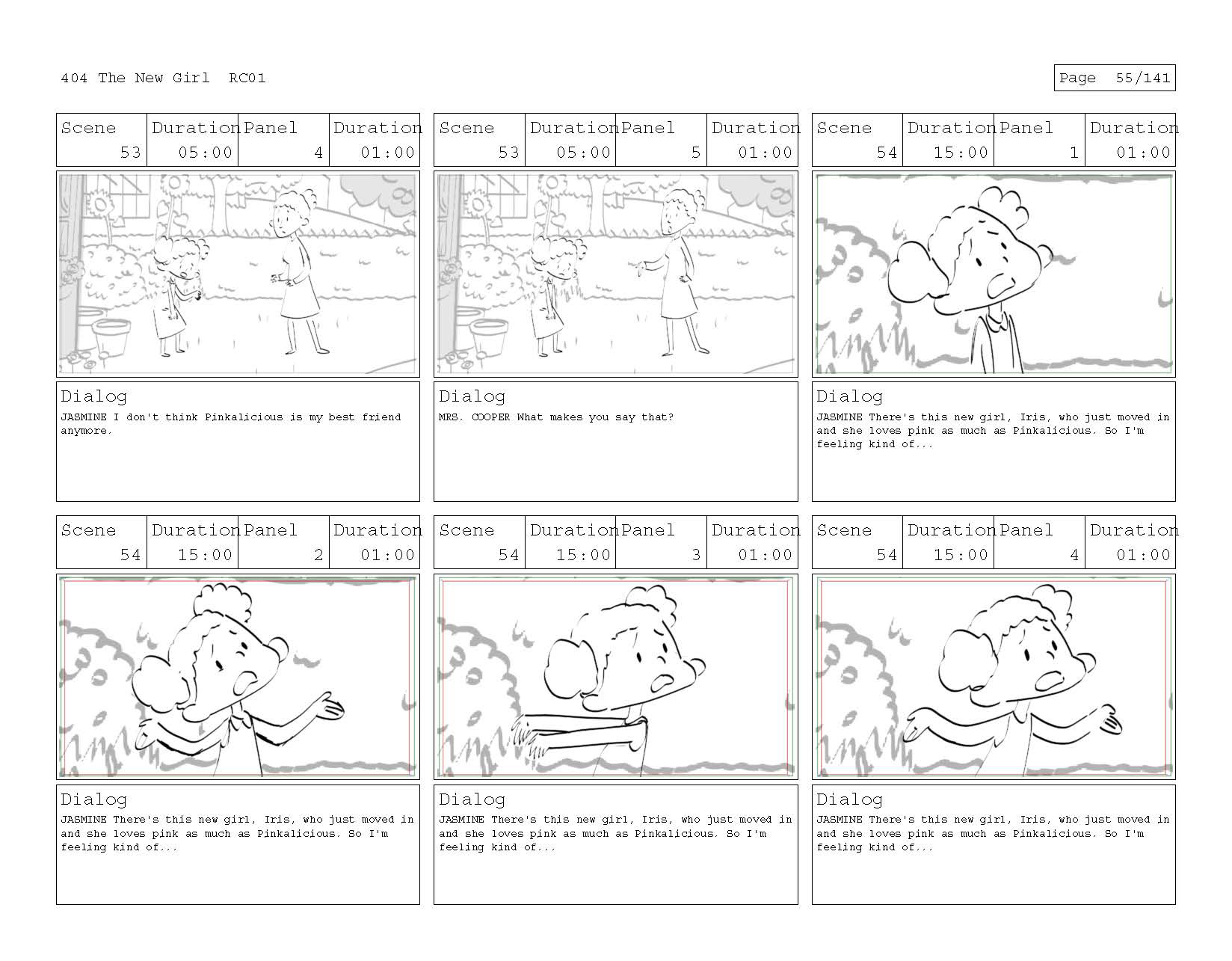 404 The New Girl RC01

Page 55/141

| Scene | Duration | Panel | Duration |
|---|---|---|---|
| 53 | 05:00 | 4 | 01:00 |

Dialog
JASMINE I don't think Pinkalicious is my best friend anymore.

| Scene | Duration | Panel | Duration |
|---|---|---|---|
| 53 | 05:00 | 5 | 01:00 |

Dialog
MRS. COOPER What makes you say that?

| Scene | Duration | Panel | Duration |
|---|---|---|---|
| 54 | 15:00 | 1 | 01:00 |

Dialog
JASMINE There's this new girl, Iris, who just moved in and she loves pink as much as Pinkalicious. So I'm feeling kind of...

| Scene | Duration | Panel | Duration |
|---|---|---|---|
| 54 | 15:00 | 2 | 01:00 |

Dialog
JASMINE There's this new girl, Iris, who just moved in and she loves pink as much as Pinkalicious. So I'm feeling kind of...

| Scene | Duration | Panel | Duration |
|---|---|---|---|
| 54 | 15:00 | 3 | 01:00 |

Dialog
JASMINE There's this new girl, Iris, who just moved in and she loves pink as much as Pinkalicious. So I'm feeling kind of...

| Scene | Duration | Panel | Duration |
|---|---|---|---|
| 54 | 15:00 | 4 | 01:00 |

Dialog
JASMINE There's this new girl, Iris, who just moved in and she loves pink as much as Pinkalicious. So I'm feeling kind of...