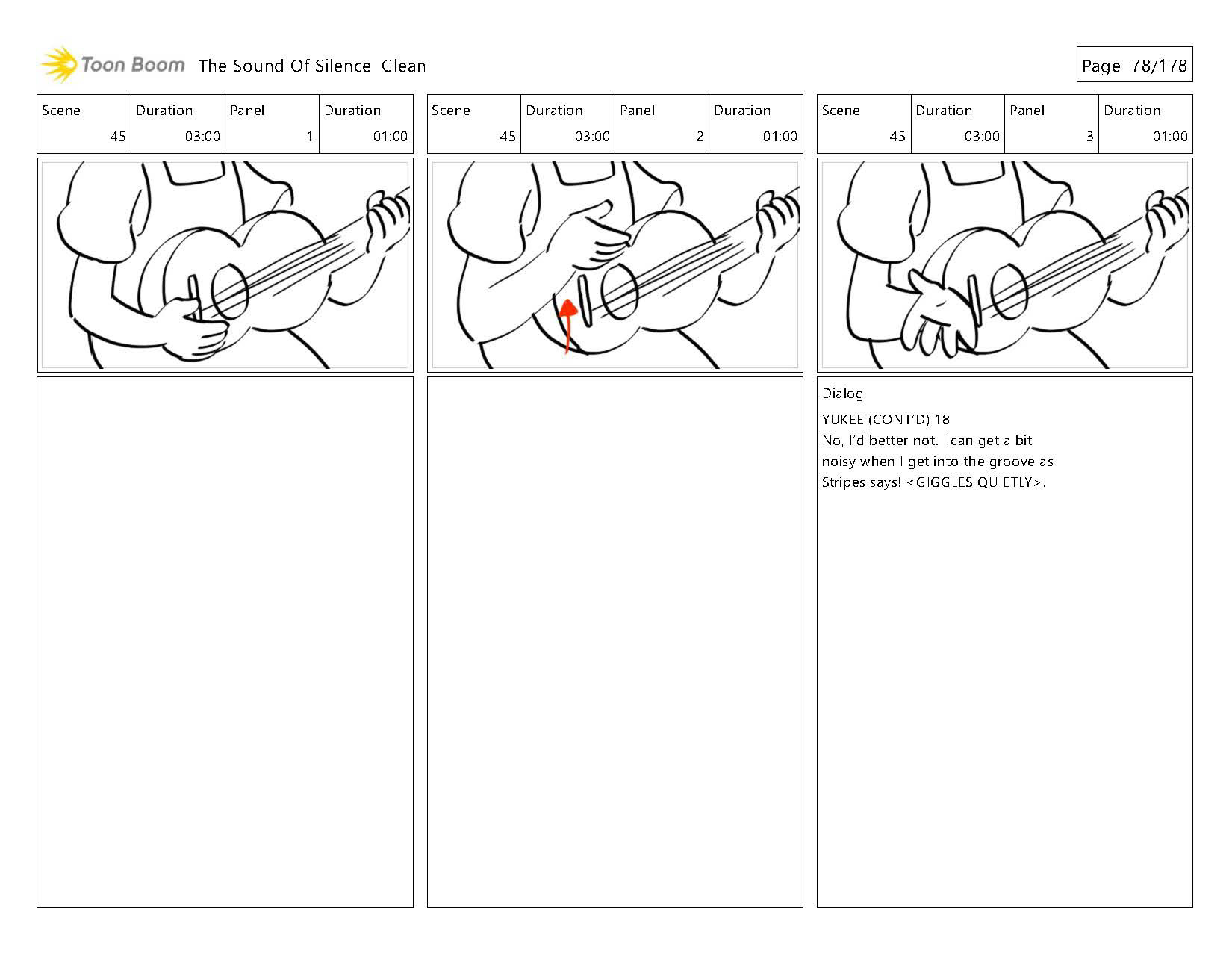 Toon Boom The Sound Of Silence Clean

Page 78/178

| Scene | Duration | Panel | Duration |
|---|---|---|---|
| 45 | 03:00 | 1 | 01:00 |

| Scene | Duration | Panel | Duration |
|---|---|---|---|
| 45 | 03:00 | 2 | 01:00 |

| Scene | Duration | Panel | Duration |
|---|---|---|---|
| 45 | 03:00 | 3 | 01:00 |

Dialog
YUKEE (CONT'D) 18
No, I'd better not. I can get a bit noisy when I get into the groove as Stripes says! <GIGGLES QUIETLY>.