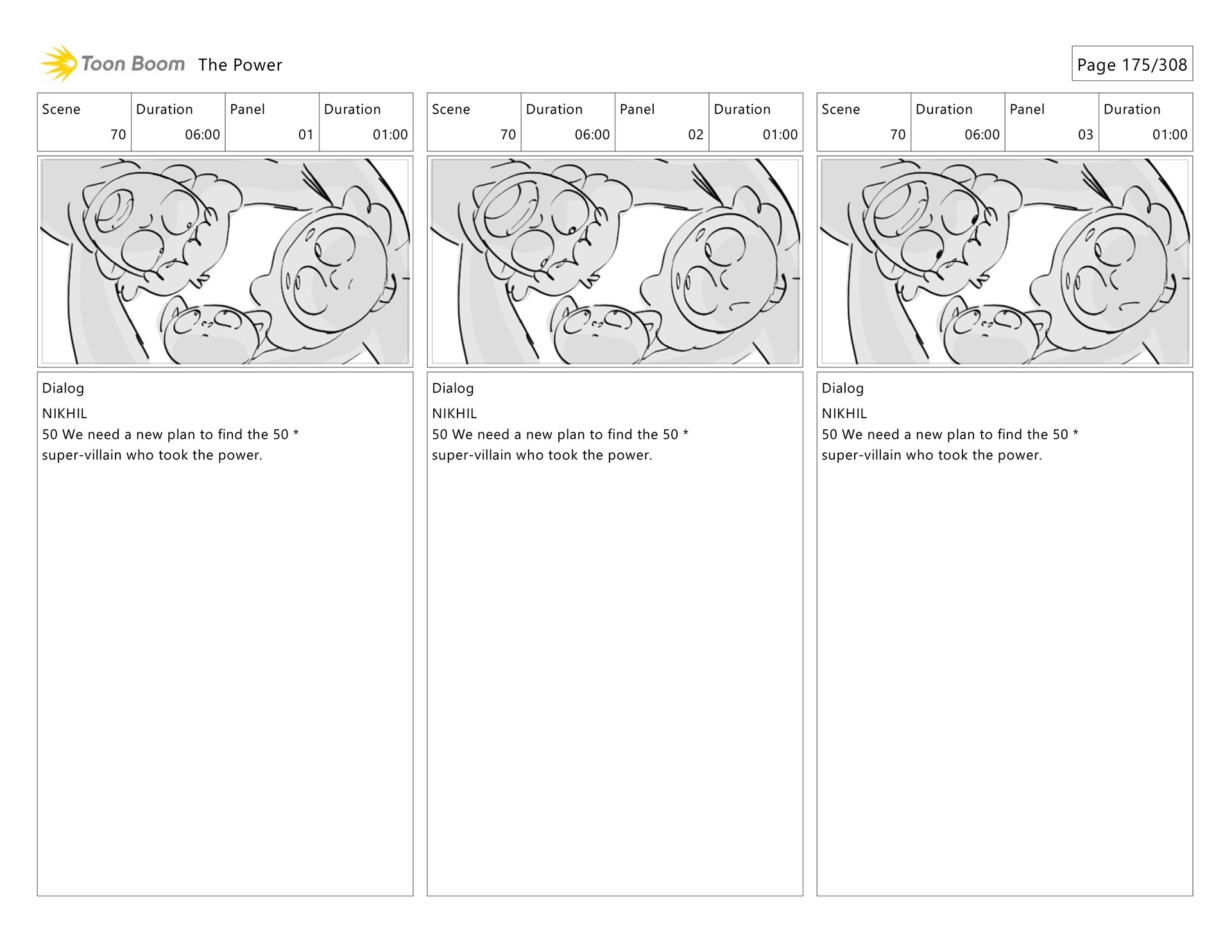 Toon Boom The Power

Page 175/308

| Scene | Duration | Panel | Duration |
|---|---|---|---|
| 70 | 06:00 | 01 | 01:00 |

Dialog
NIKHIL
50 We need a new plan to find the 50 * super-villain who took the power.

| Scene | Duration | Panel | Duration |
|---|---|---|---|
| 70 | 06:00 | 02 | 01:00 |

Dialog
NIKHIL
50 We need a new plan to find the 50 * super-villain who took the power.

| Scene | Duration | Panel | Duration |
|---|---|---|---|
| 70 | 06:00 | 03 | 01:00 |

Dialog
NIKHIL
50 We need a new plan to find the 50 * super-villain who took the power.