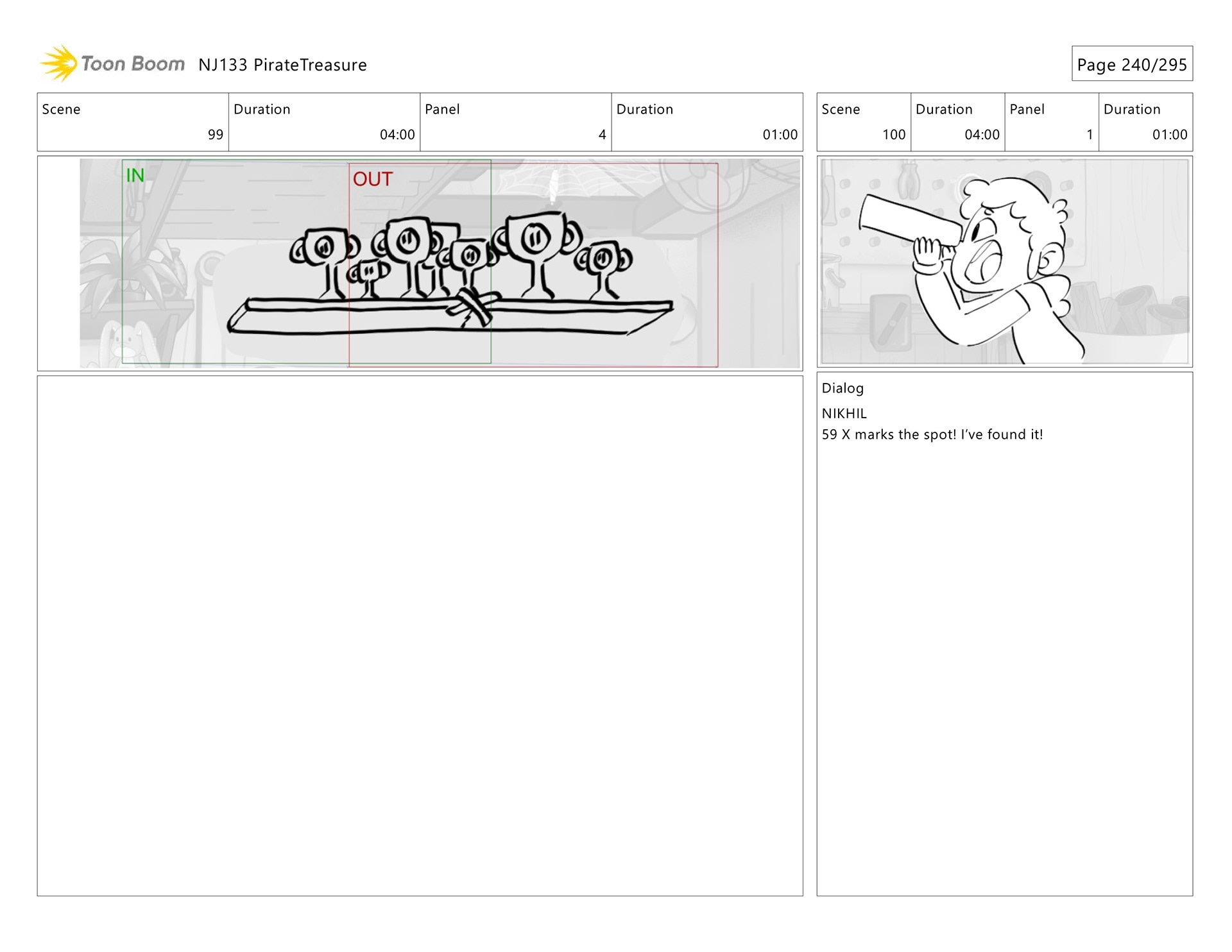 Toon Boom NJ133 PirateTreasure

Page 240/295

| Scene | Duration | Panel | Duration |
|---|---|---|---|
| 99 | 04:00 | 4 | 01:00 |

IN

OUT

| Scene | Duration | Panel | Duration |
|---|---|---|---|
| 100 | 04:00 | 1 | 01:00 |

Dialog

NIKHIL

59 X marks the spot! I've found it!