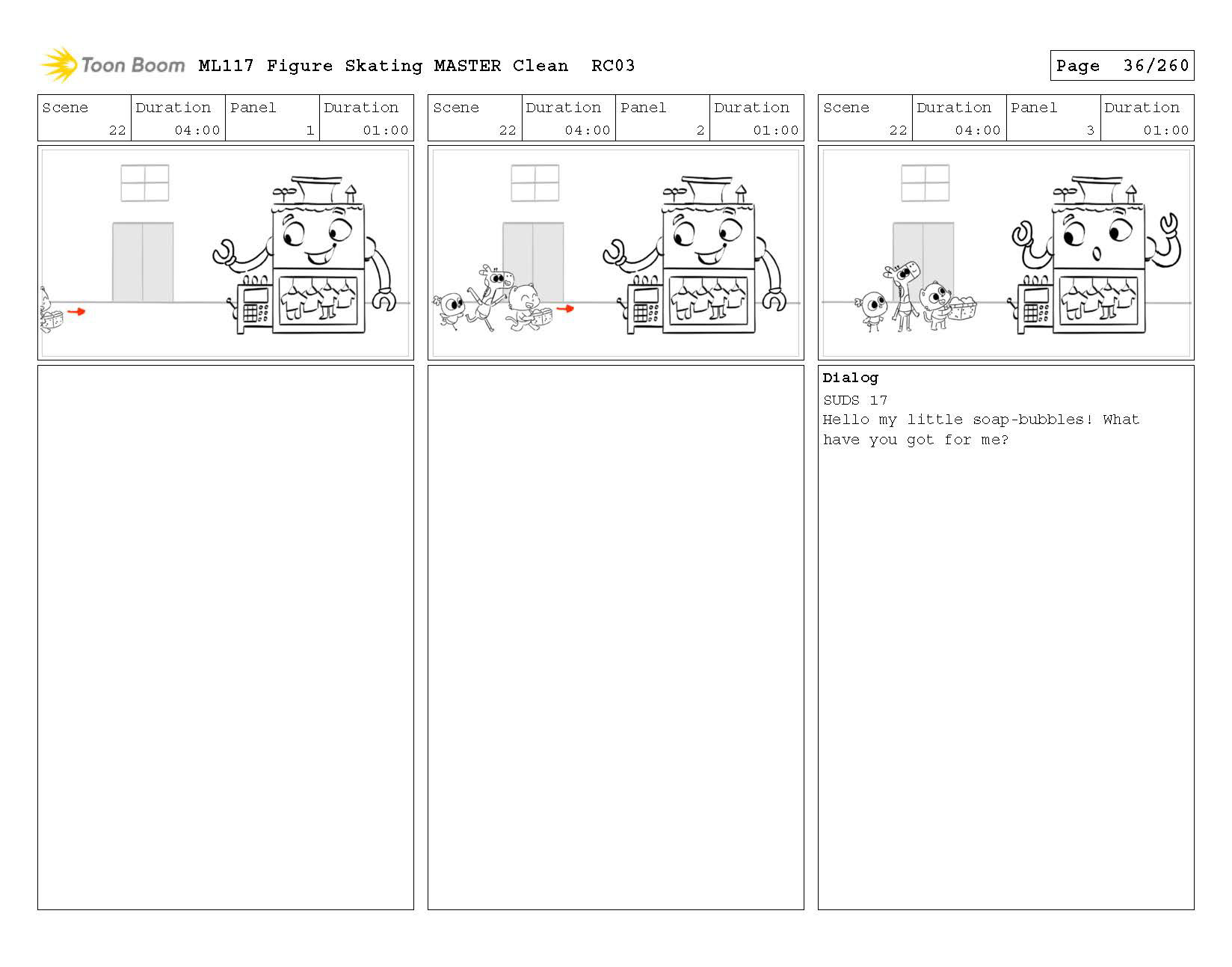 Toon Boom ML117 Figure Skating MASTER Clean RC03

Page 36/260

| Scene | Duration | Panel | Duration |
|---|---|---|---|
| 22 | 04:00 | 1 | 01:00 |

| Scene | Duration | Panel | Duration |
|---|---|---|---|
| 22 | 04:00 | 2 | 01:00 |

| Scene | Duration | Panel | Duration |
|---|---|---|---|
| 22 | 04:00 | 3 | 01:00 |

Dialog
SUDS 17
Hello my little soap-bubbles! What have you got for me?