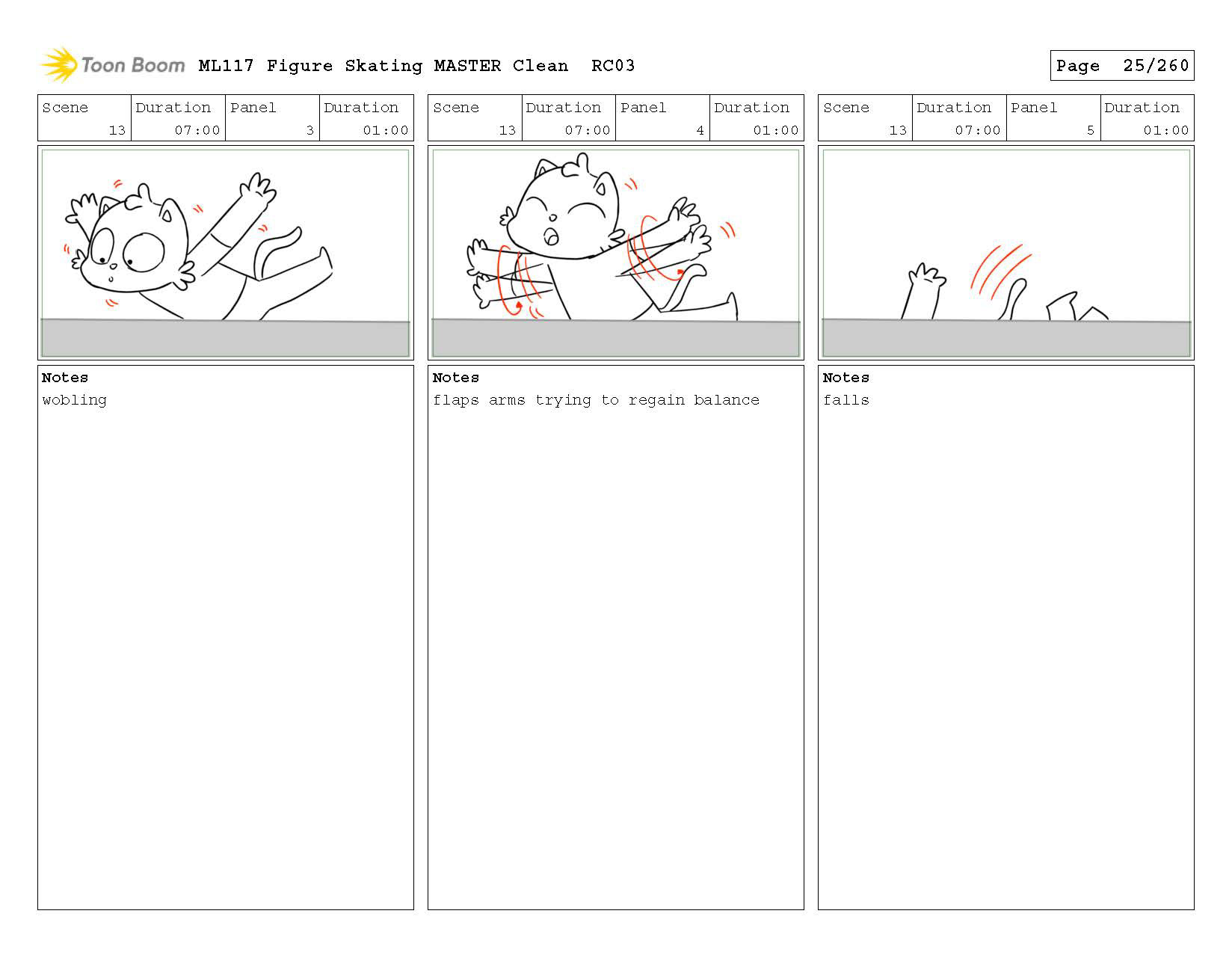 Toon Boom ML117 Figure Skating MASTER Clean RC03

Page 25/260

| Scene | Duration | Panel | Duration |
|---|---|---|---|
| 13 | 07:00 | 3 | 01:00 |

Notes
wobling

| Scene | Duration | Panel | Duration |
|---|---|---|---|
| 13 | 07:00 | 4 | 01:00 |

Notes
flaps arms trying to regain balance

| Scene | Duration | Panel | Duration |
|---|---|---|---|
| 13 | 07:00 | 5 | 01:00 |

Notes
falls