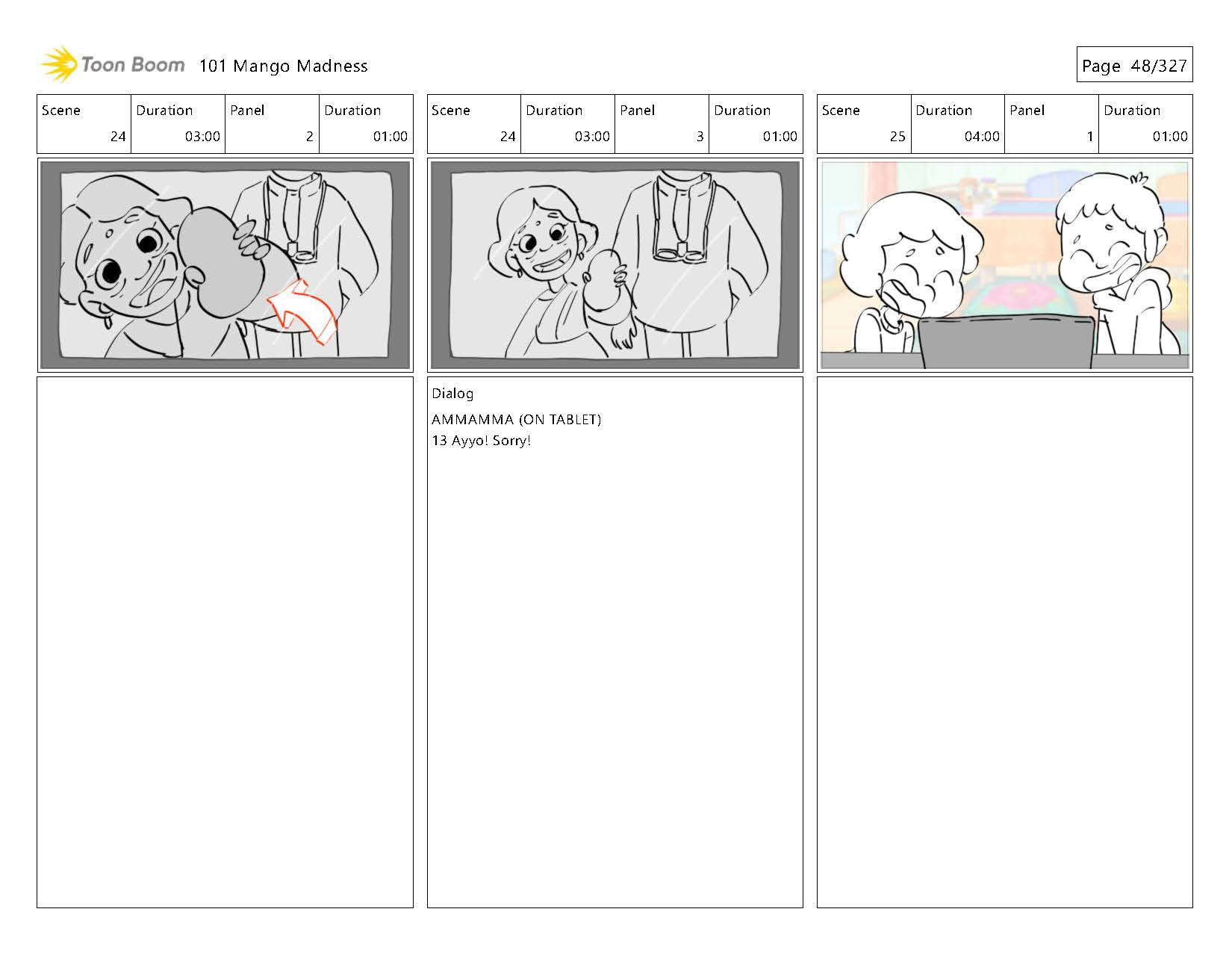 Toon Boom 101 Mango Madness

Page 48/327

| Scene | Duration | Panel | Duration |
|---|---|---|---|
| 24 | 03:00 | 2 | 01:00 |

| Scene | Duration | Panel | Duration |
|---|---|---|---|
| 24 | 03:00 | 3 | 01:00 |

Dialog

AMMAMMA (ON TABLET)
13 Ayyo! Sorry!

| Scene | Duration | Panel | Duration |
|---|---|---|---|
| 25 | 04:00 | 1 | 01:00 |