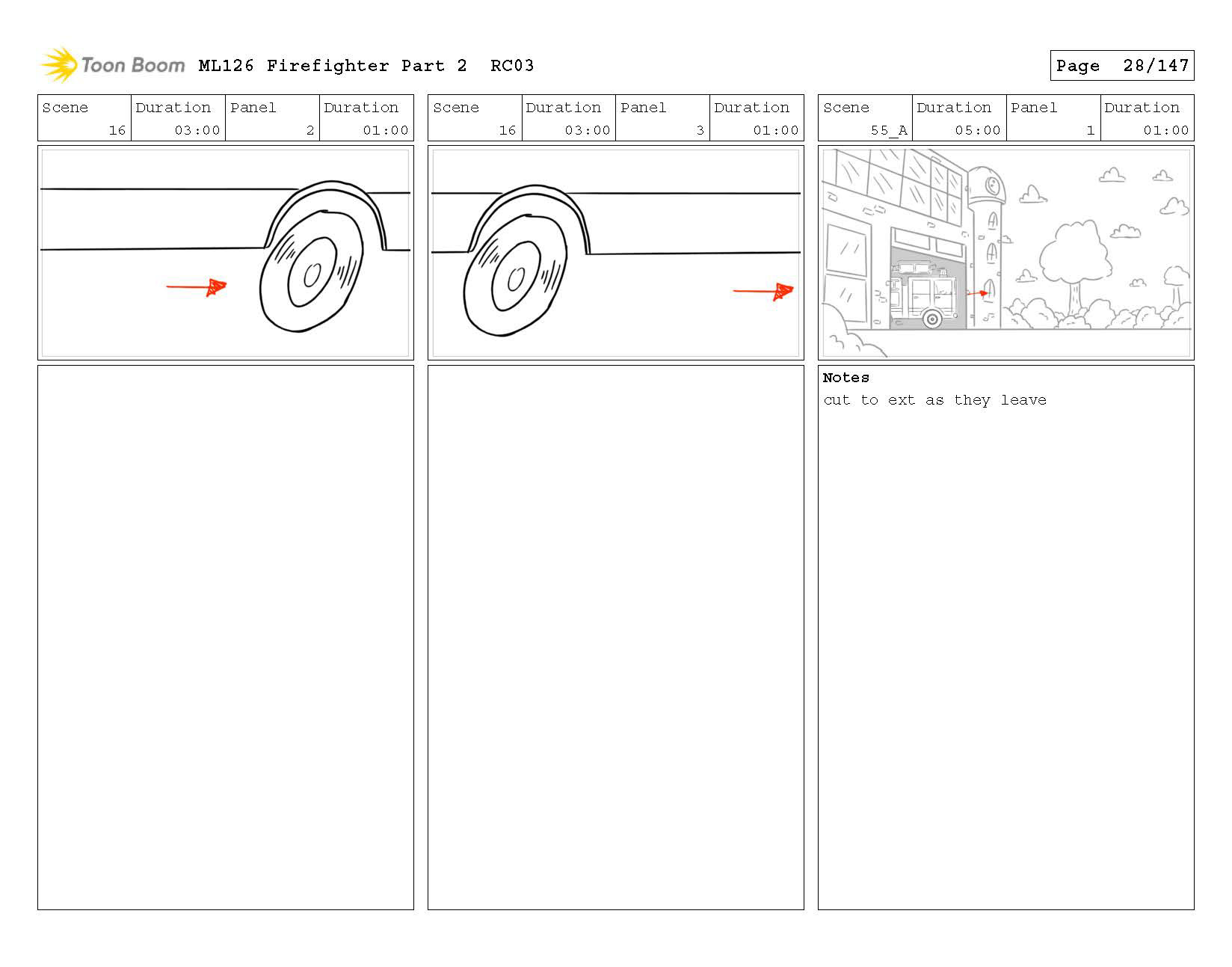 Toon Boom ML126 Firefighter Part 2 RC03

Page 28/147

| Scene | Duration | Panel | Duration |
|---|---|---|---|
| 16 | 03:00 | 2 | 01:00 |

| Scene | Duration | Panel | Duration |
|---|---|---|---|
| 16 | 03:00 | 3 | 01:00 |

| Scene | Duration | Panel | Duration |
|---|---|---|---|
| 55_A | 05:00 | 1 | 01:00 |

Notes
cut to ext as they leave