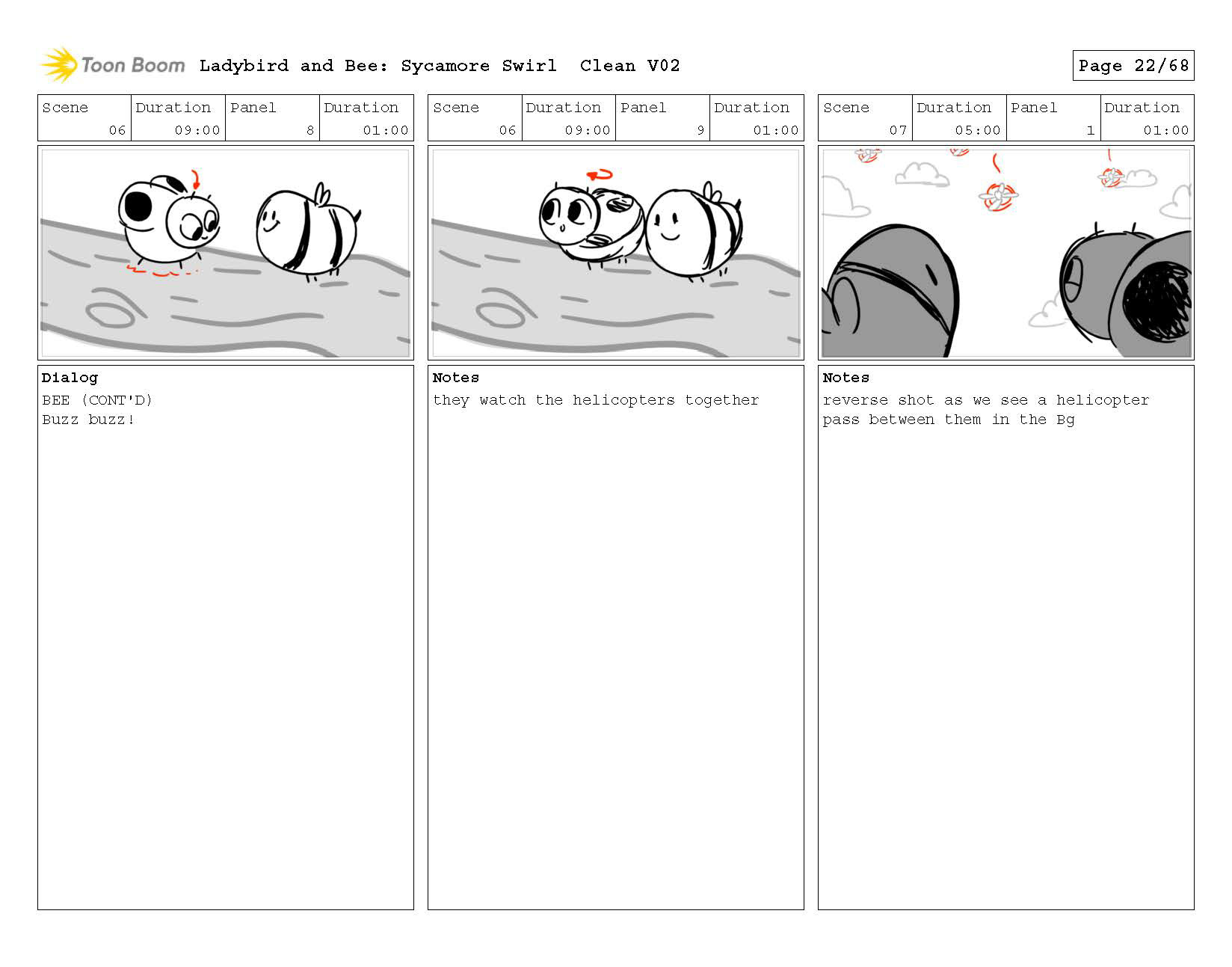 Toon Boom Ladybird and Bee: Sycamore Swirl Clean V02

Page 22/68

| Scene | Duration | Panel | Duration |
|---|---|---|---|
| 06 | 09:00 | 8 | 01:00 |

Dialog
BEE (CONT'D)
Buzz buzz!

| Scene | Duration | Panel | Duration |
|---|---|---|---|
| 06 | 09:00 | 9 | 01:00 |

Notes
they watch the helicopters together

| Scene | Duration | Panel | Duration |
|---|---|---|---|
| 07 | 05:00 | 1 | 01:00 |

Notes
reverse shot as we see a helicopter pass between them in the Bg