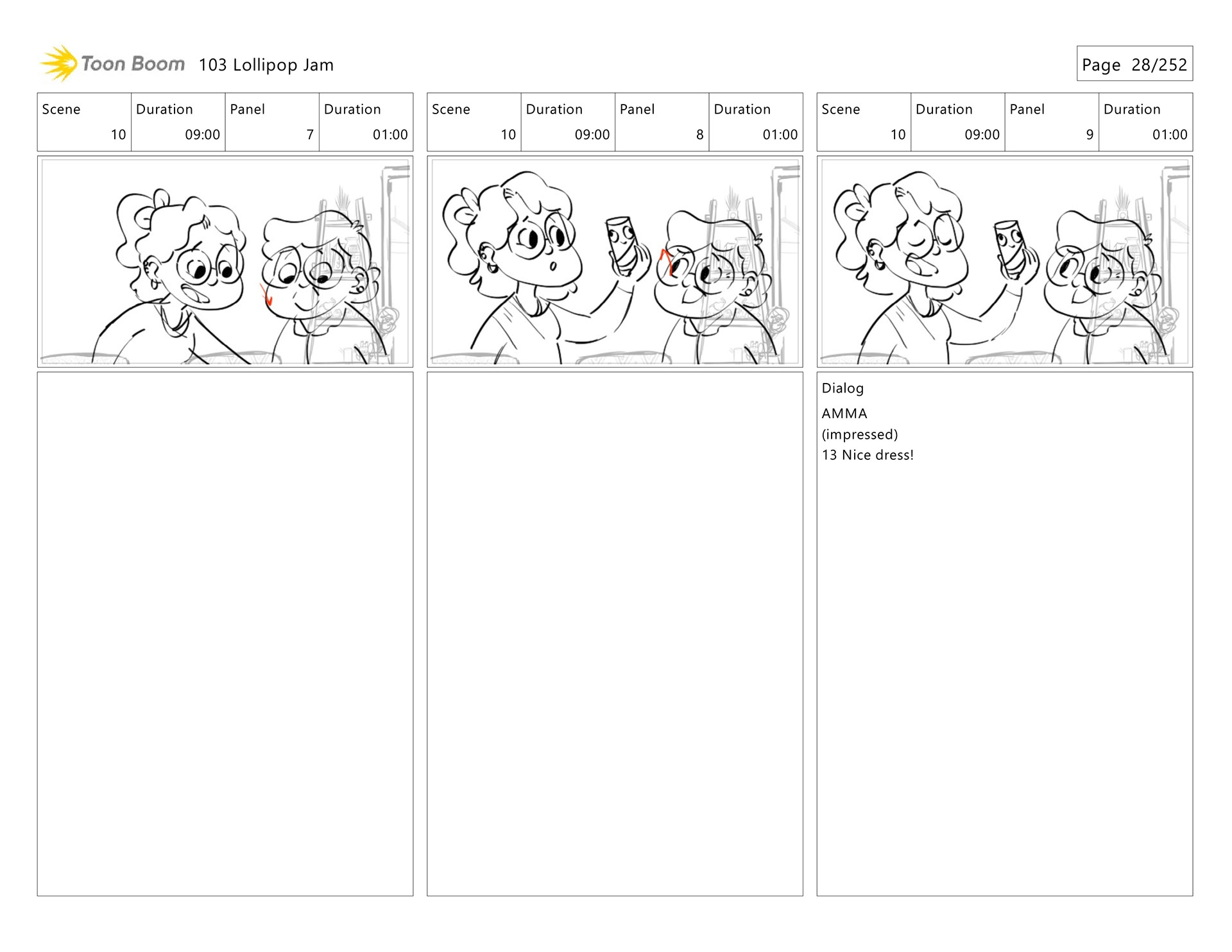 Toon Boom 103 Lollipop Jam

Page 28/252

| Scene | Duration | Panel | Duration |
|---|---|---|---|
| 10 | 09:00 | 7 | 01:00 |

| Scene | Duration | Panel | Duration |
|---|---|---|---|
| 10 | 09:00 | 8 | 01:00 |

| Scene | Duration | Panel | Duration |
|---|---|---|---|
| 10 | 09:00 | 9 | 01:00 |

Dialog
AMMA
(impressed)
13 Nice dress!