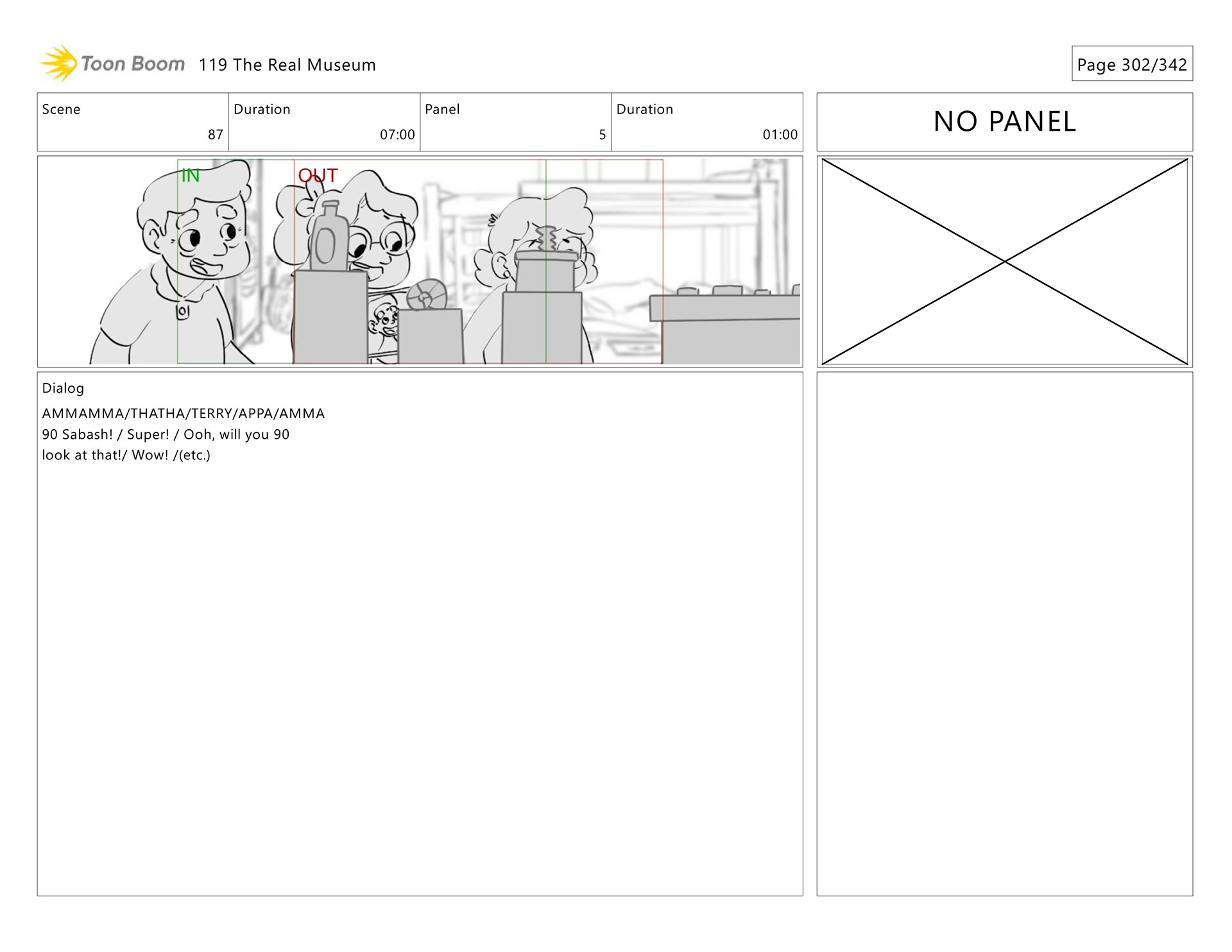 Toon Boom 119 The Real Museum

Page 302/342

| Scene | Duration | Panel | Duration |
|---|---|---|---|
| 87 | 07:00 | 5 | 01:00 |

NO PANEL

IN

OUT

Dialog

AMMAMMA/THATHA/TERRY/APPA/AMMA
90 Sabash! / Super! / Ooh, will you 90
look at that!/ Wow! /(etc.)