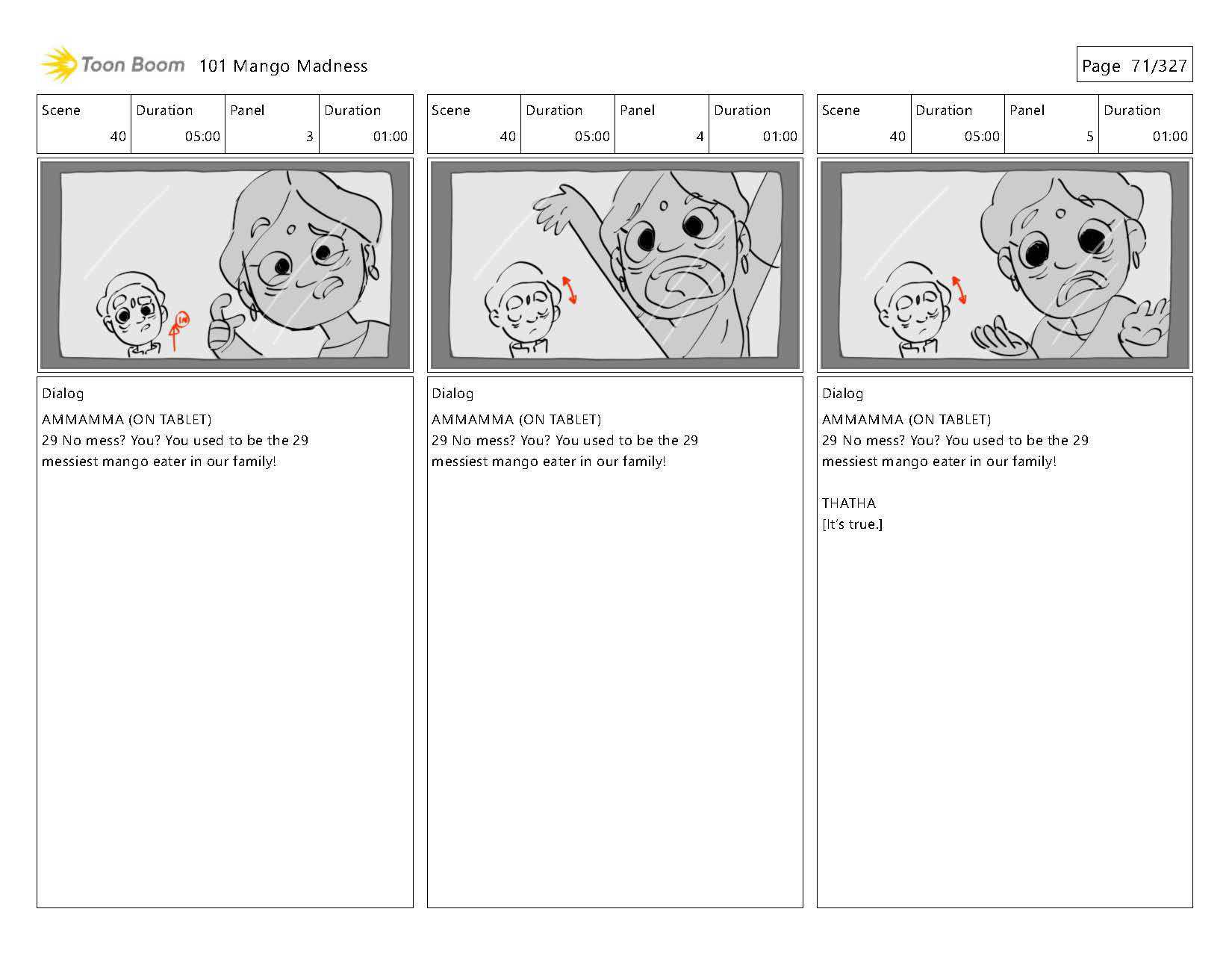 Toon Boom 101 Mango Madness

Page 71/327

| Scene | Duration | Panel | Duration |
|---|---|---|---|
| 40 | 05:00 | 3 | 01:00 |

IN

Dialog

AMMAMMA (ON TABLET)
29 No mess? You? You used to be the 29 messiest mango eater in our family!

| Scene | Duration | Panel | Duration |
|---|---|---|---|
| 40 | 05:00 | 4 | 01:00 |

Dialog

AMMAMMA (ON TABLET)
29 No mess? You? You used to be the 29 messiest mango eater in our family!

| Scene | Duration | Panel | Duration |
|---|---|---|---|
| 40 | 05:00 | 5 | 01:00 |

Dialog

AMMAMMA (ON TABLET)
29 No mess? You? You used to be the 29 messiest mango eater in our family!

THATHA
[It's true.]