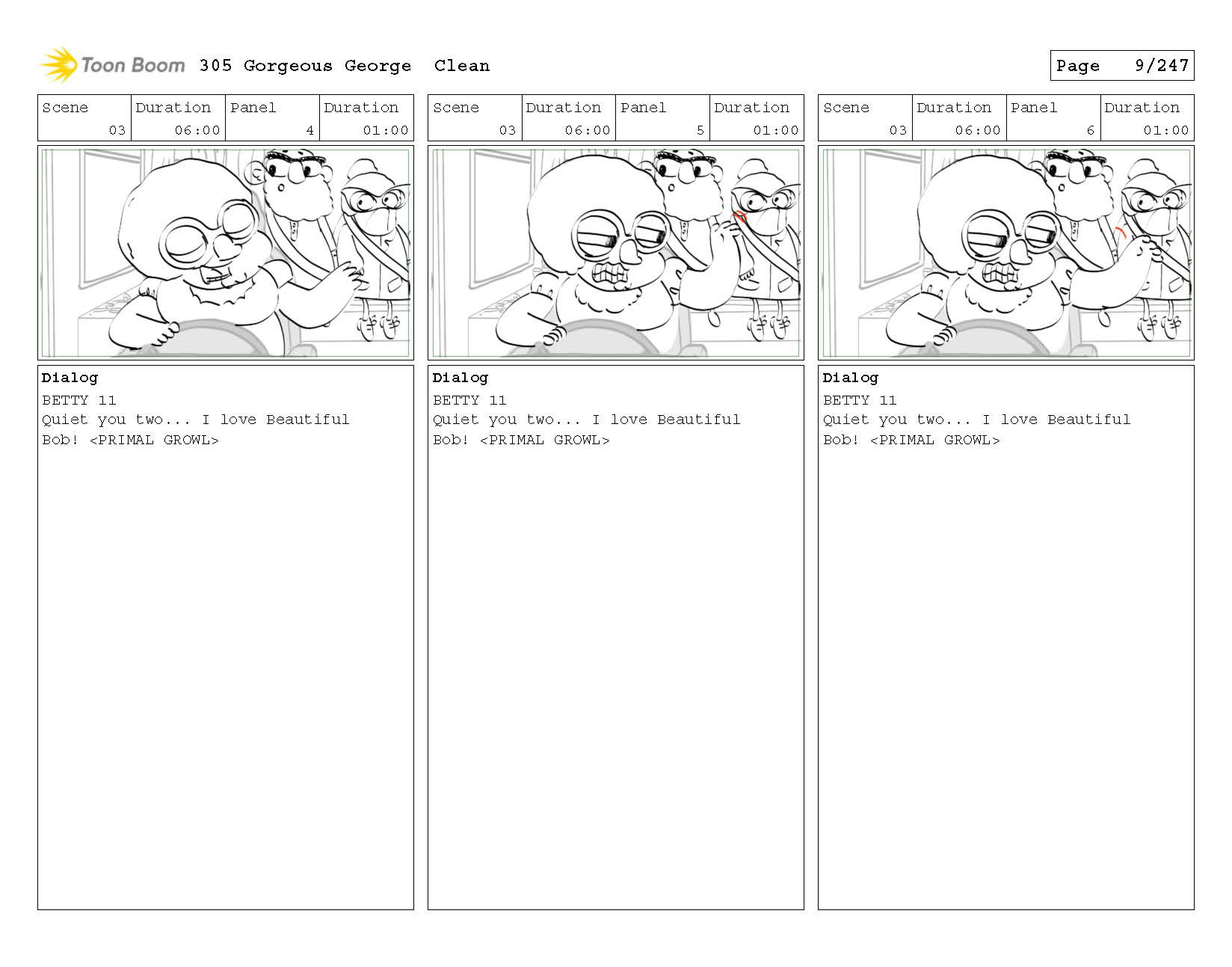 Toon Boom 305 Gorgeous George Clean

Page 9/247

| Scene | Duration | Panel | Duration |
|---|---|---|---|
| 03 | 06:00 | 4 | 01:00 |

Dialog
BETTY 11
Quiet you two... I love Beautiful Bob! <PRIMAL GROWL>

| Scene | Duration | Panel | Duration |
|---|---|---|---|
| 03 | 06:00 | 5 | 01:00 |

Dialog
BETTY 11
Quiet you two... I love Beautiful Bob! <PRIMAL GROWL>

| Scene | Duration | Panel | Duration |
|---|---|---|---|
| 03 | 06:00 | 6 | 01:00 |

Dialog
BETTY 11
Quiet you two... I love Beautiful Bob! <PRIMAL GROWL>