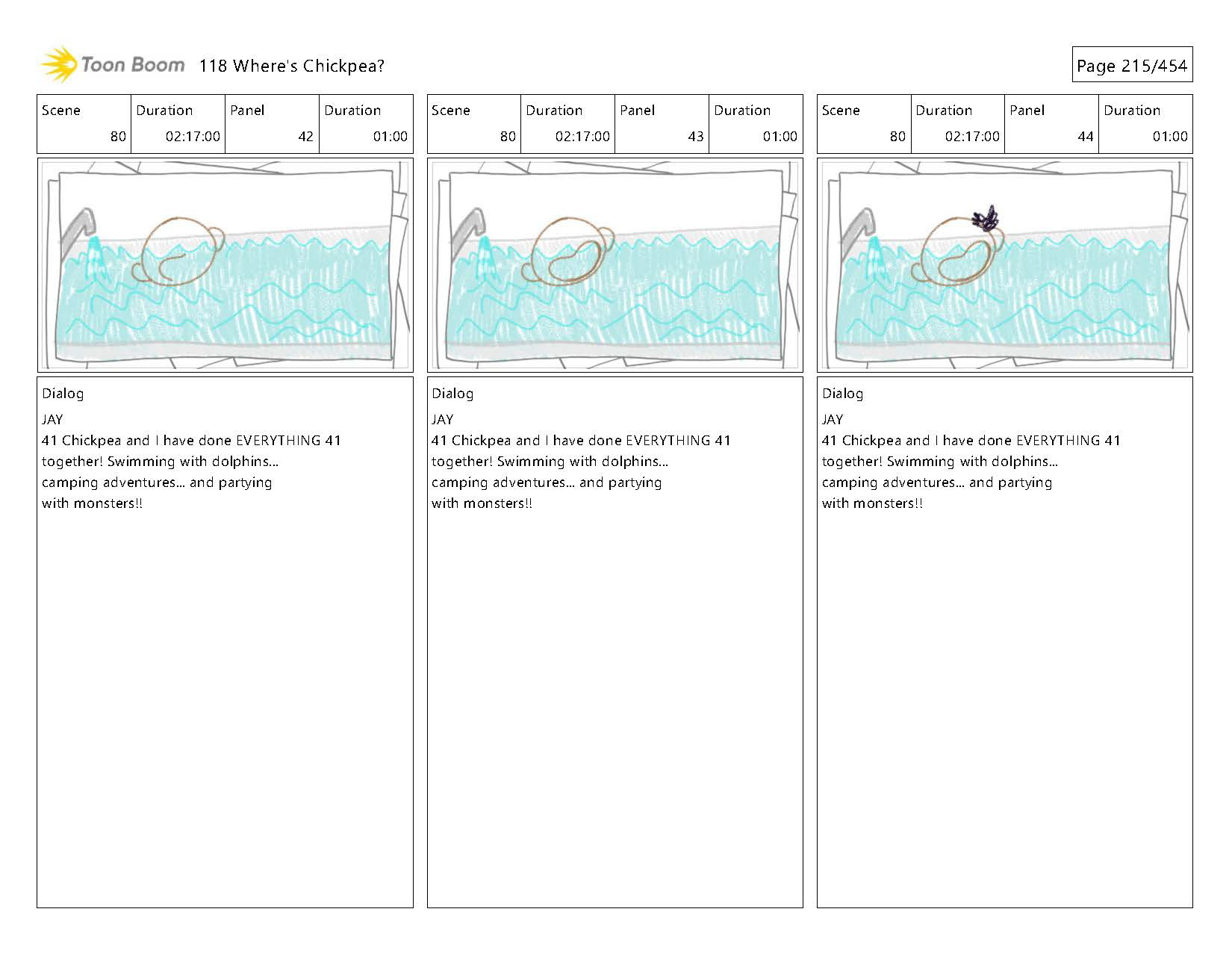 Toon Boom 118 Where's Chickpea?

Page 215/454

| Scene | Duration | Panel | Duration |
|---|---|---|---|
| 80 | 02:17:00 | 42 | 01:00 |

Dialog
JAY
41 Chickpea and I have done EVERYTHING 41 together! Swimming with dolphins... camping adventures... and partying with monsters!!

| Scene | Duration | Panel | Duration |
|---|---|---|---|
| 80 | 02:17:00 | 43 | 01:00 |

Dialog
JAY
41 Chickpea and I have done EVERYTHING 41 together! Swimming with dolphins... camping adventures... and partying with monsters!!

| Scene | Duration | Panel | Duration |
|---|---|---|---|
| 80 | 02:17:00 | 44 | 01:00 |

Dialog
JAY
41 Chickpea and I have done EVERYTHING 41 together! Swimming with dolphins... camping adventures... and partying with monsters!!