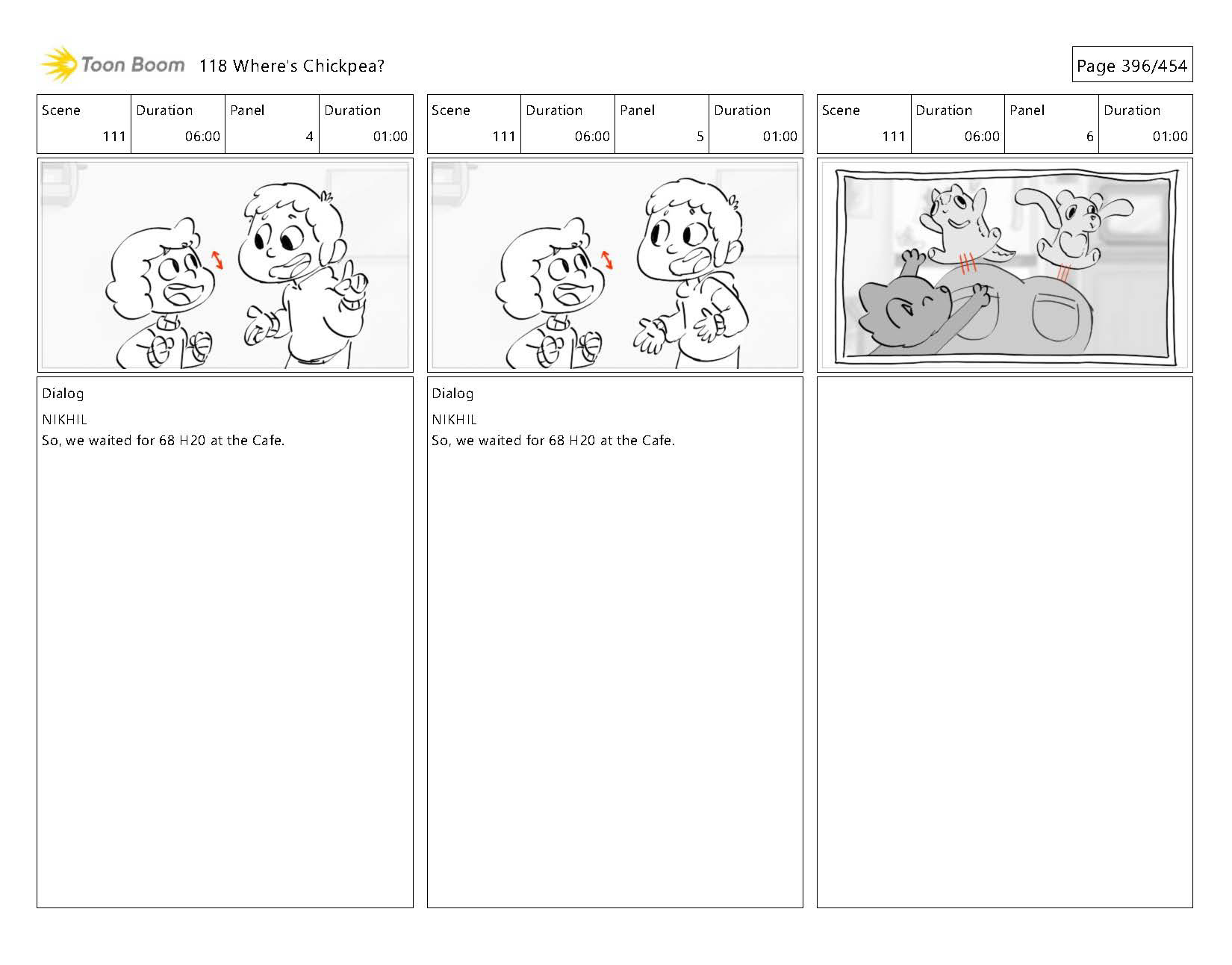 Toon Boom 118 Where's Chickpea?

Page 396/454

| Scene | Duration | Panel | Duration |
|---|---|---|---|
| 111 | 06:00 | 4 | 01:00 |

Dialog
NIKHIL
So, we waited for 68 H20 at the Cafe.

| Scene | Duration | Panel | Duration |
|---|---|---|---|
| 111 | 06:00 | 5 | 01:00 |

Dialog
NIKHIL
So, we waited for 68 H20 at the Cafe.

| Scene | Duration | Panel | Duration |
|---|---|---|---|
| 111 | 06:00 | 6 | 01:00 |