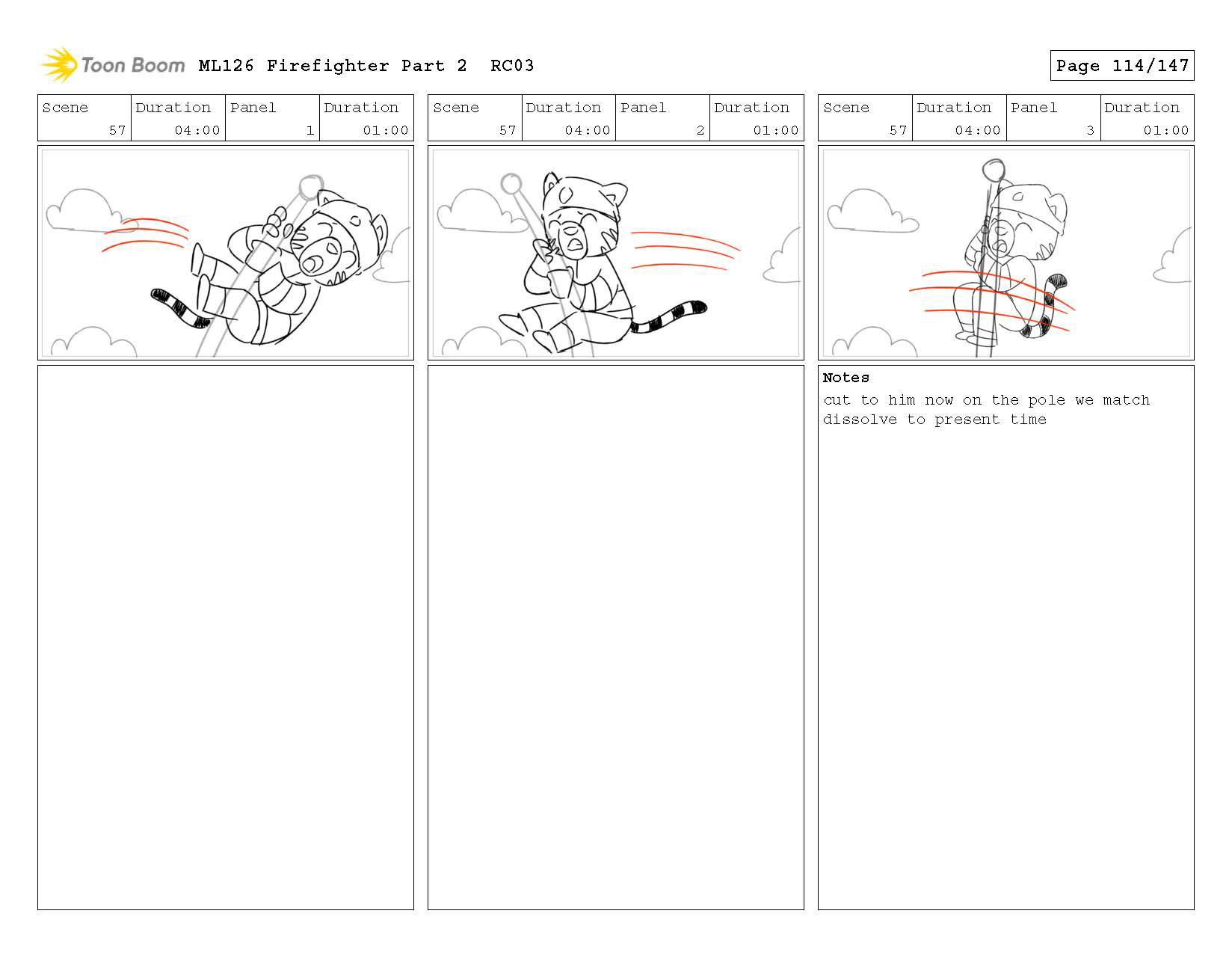 Toon Boom ML126 Firefighter Part 2 RC03

Page 114/147

| Scene | Duration | Panel | Duration |
|---|---|---|---|
| 57 | 04:00 | 1 | 01:00 |

| Scene | Duration | Panel | Duration |
|---|---|---|---|
| 57 | 04:00 | 2 | 01:00 |

| Scene | Duration | Panel | Duration |
|---|---|---|---|
| 57 | 04:00 | 3 | 01:00 |

Notes
cut to him now on the pole we match dissolve to present time