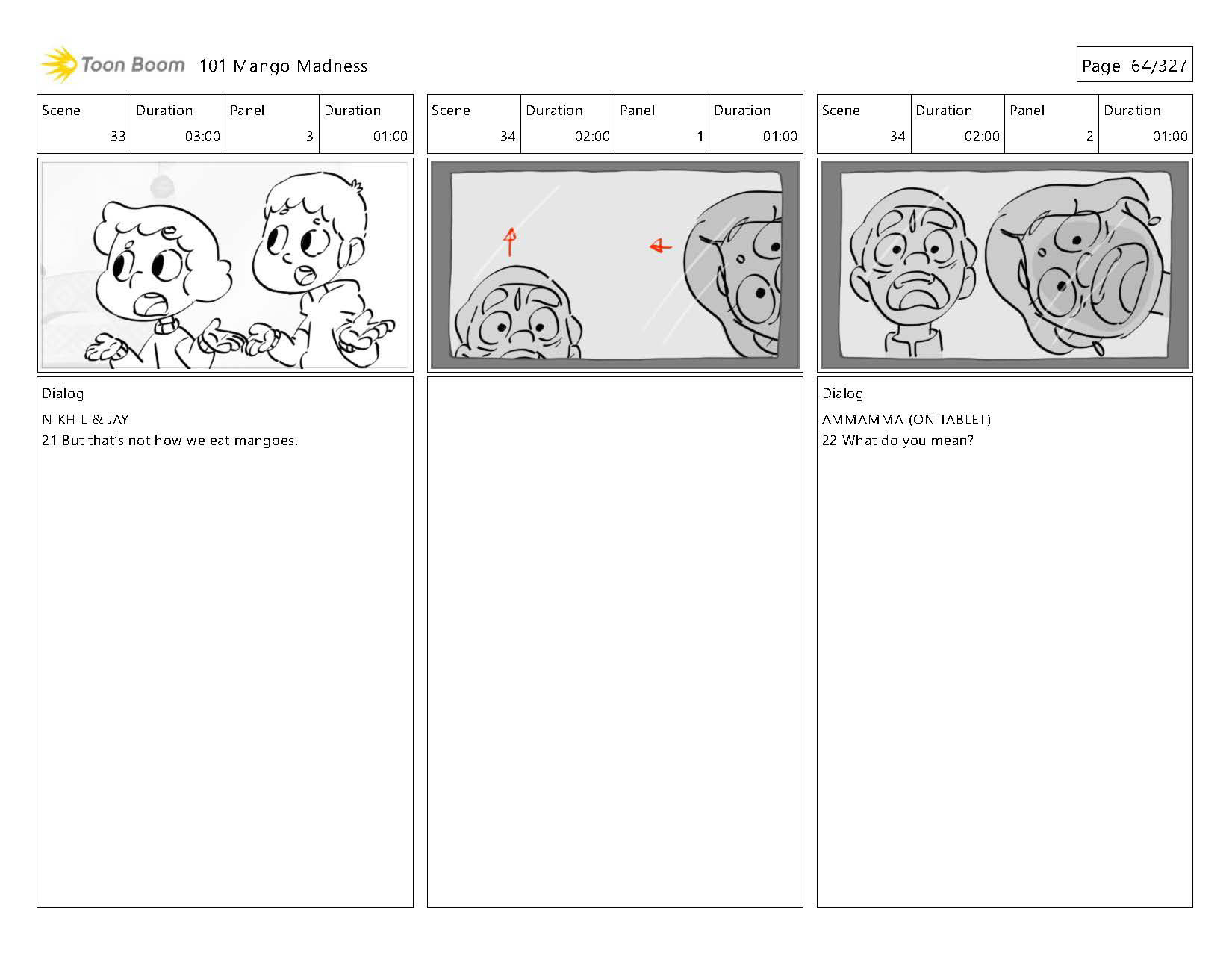 Toon Boom 101 Mango Madness

Page 64/327

| Scene | Duration | Panel | Duration |
|---|---|---|---|
| 33 | 03:00 | 3 | 01:00 |

Dialog
NIKHIL & JAY
21 But that's not how we eat mangoes.

| Scene | Duration | Panel | Duration |
|---|---|---|---|
| 34 | 02:00 | 1 | 01:00 |

| Scene | Duration | Panel | Duration |
|---|---|---|---|
| 34 | 02:00 | 2 | 01:00 |

Dialog
AMMAMMA (ON TABLET)
22 What do you mean?