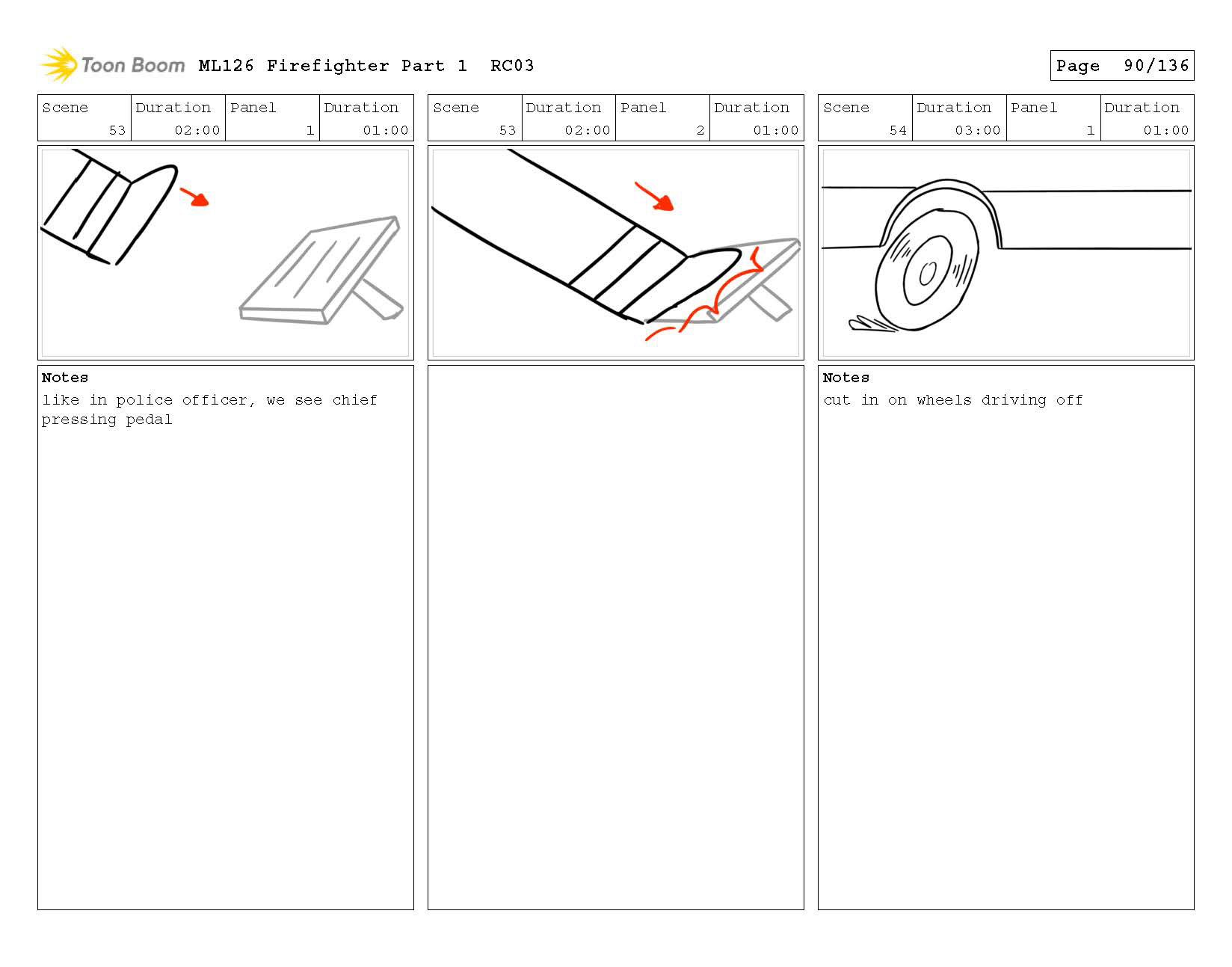 Toon Boom ML126 Firefighter Part 1 RC03

Page 90/136

| Scene | Duration | Panel | Duration |
|---|---|---|---|
| 53 | 02:00 | 1 | 01:00 |

Notes
like in police officer, we see chief pressing pedal

| Scene | Duration | Panel | Duration |
|---|---|---|---|
| 53 | 02:00 | 2 | 01:00 |

| Scene | Duration | Panel | Duration |
|---|---|---|---|
| 54 | 03:00 | 1 | 01:00 |

Notes
cut in on wheels driving off