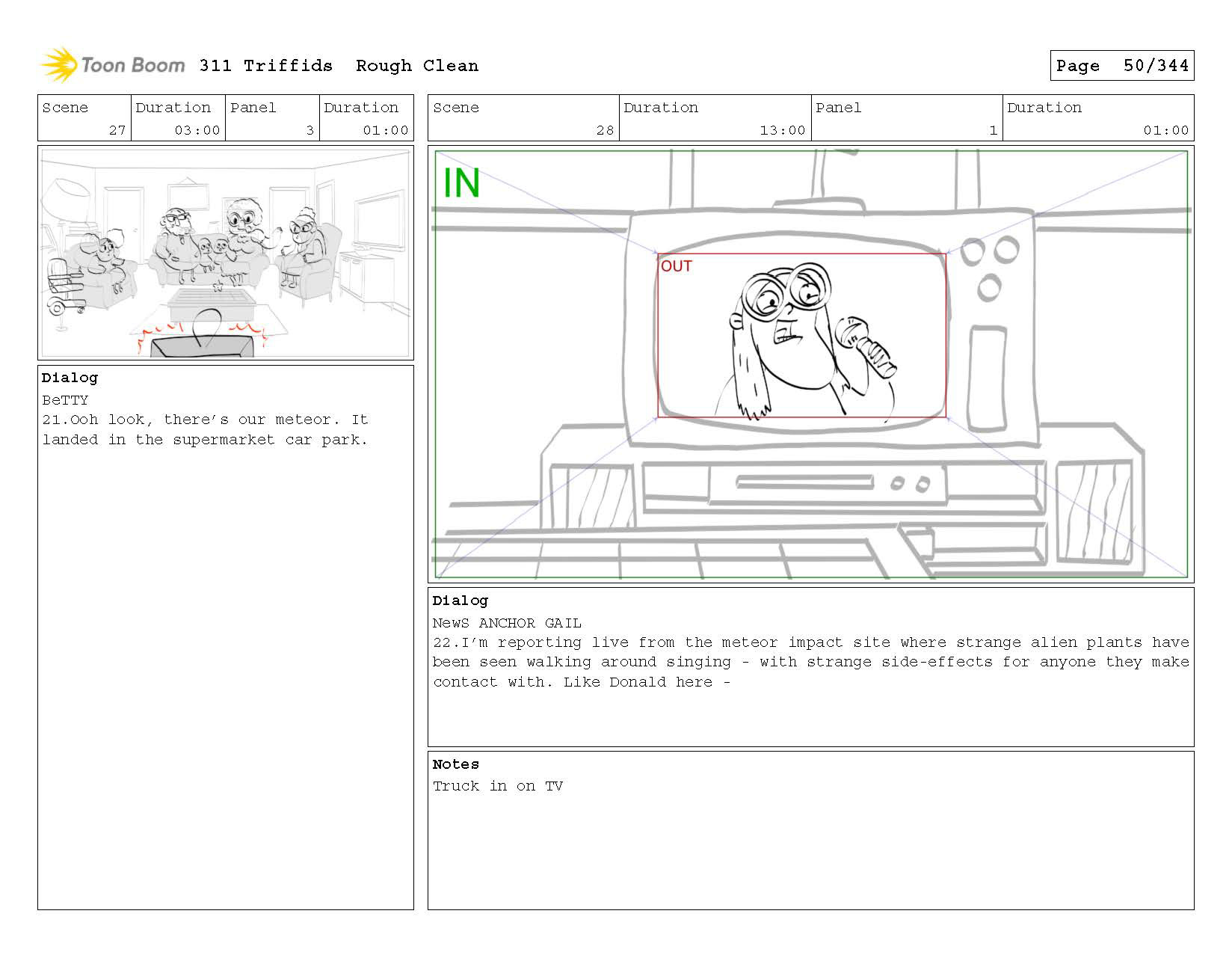 Toon Boom 311 Triffids Rough Clean

Page 50/344

| Scene | Duration | Panel | Duration |
|---|---|---|---|
| 27 | 03:00 | 3 | 01:00 |

Dialog
BeTTY
21.Ooh look, there's our meteor. It landed in the supermarket car park.

| Scene | Duration | Panel | Duration |
|---|---|---|---|
| 28 | 13:00 | 1 | 01:00 |

IN

OUT

Dialog
NewS ANCHOR GAIL
22.I'm reporting live from the meteor impact site where strange alien plants have been seen walking around singing - with strange side-effects for anyone they make contact with. Like Donald here -

Notes
Truck in on TV