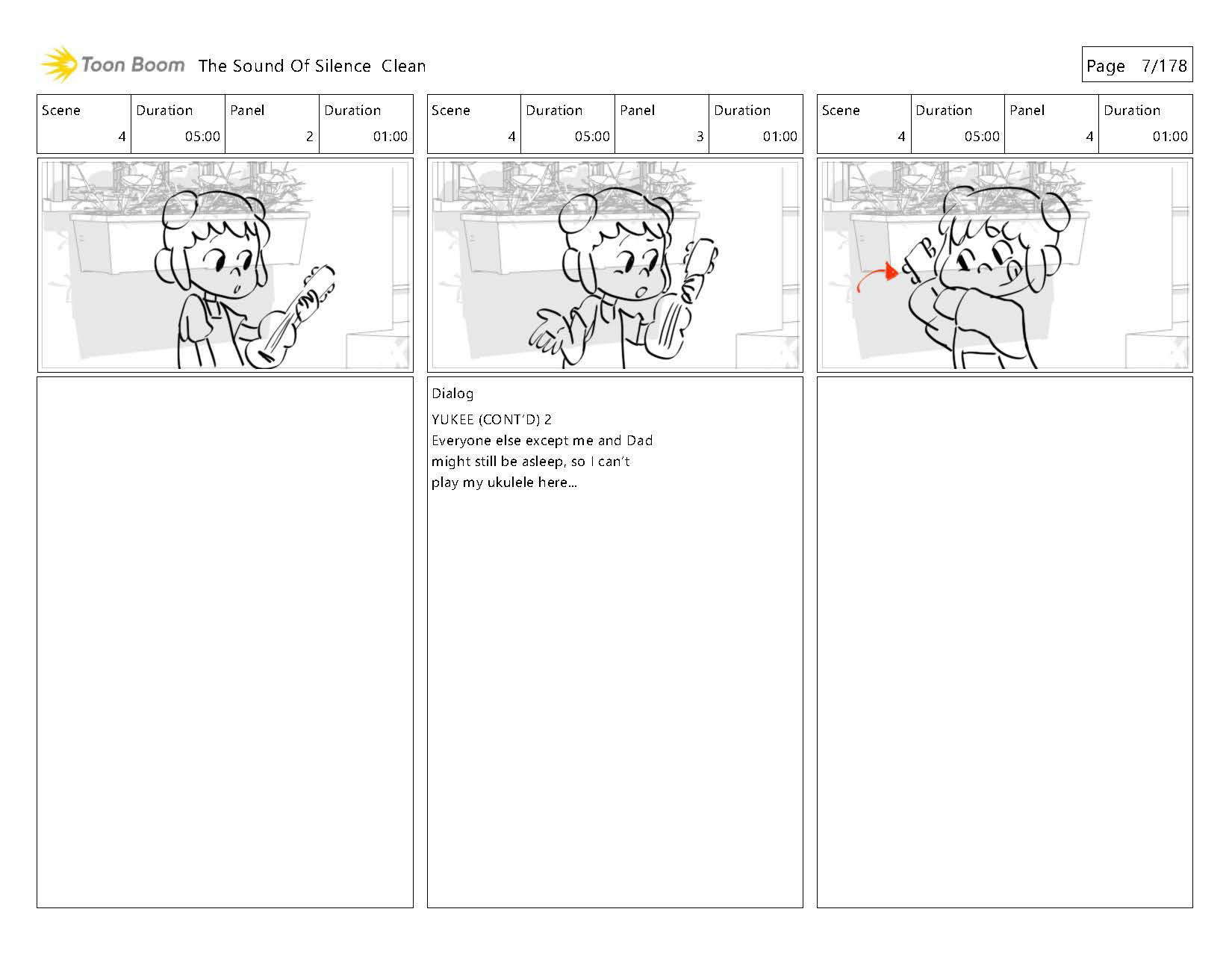 Toon Boom The Sound Of Silence Clean

Page 7/178

| Scene | Duration | Panel | Duration |
|---|---|---|---|
| 4 | 05:00 | 2 | 01:00 |

| Scene | Duration | Panel | Duration |
|---|---|---|---|
| 4 | 05:00 | 3 | 01:00 |

Dialog

YUKEE (CONT'D) 2
Everyone else except me and Dad might still be asleep, so I can't play my ukulele here...

| Scene | Duration | Panel | Duration |
|---|---|---|---|
| 4 | 05:00 | 4 | 01:00 |