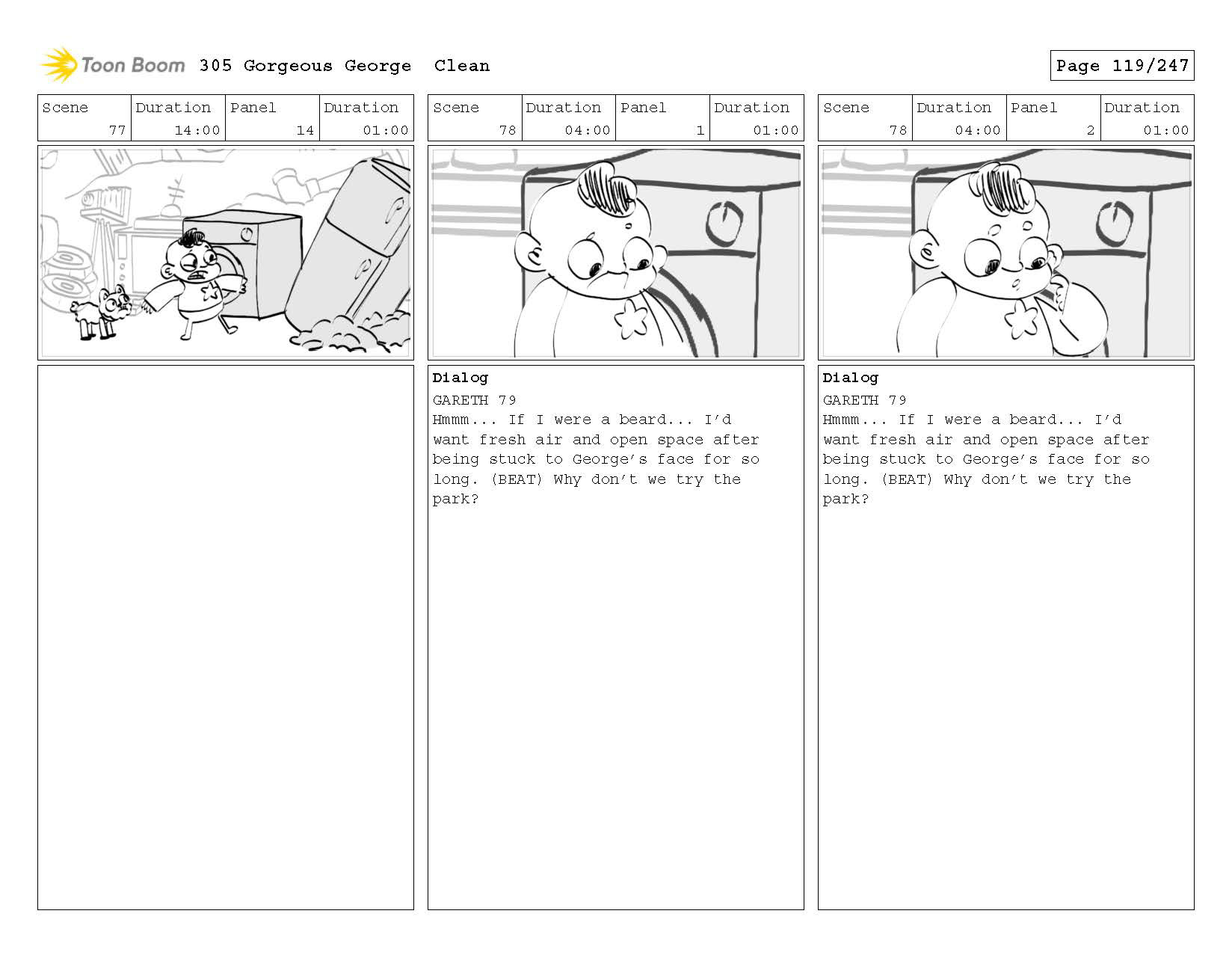 Toon Boom 305 Gorgeous George Clean

Page 119/247

| Scene | Duration | Panel | Duration |
|---|---|---|---|
| 77 | 14:00 | 14 | 01:00 |

| Scene | Duration | Panel | Duration |
|---|---|---|---|
| 78 | 04:00 | 1 | 01:00 |

Dialog
GARETH 79
Hmmm... If I were a beard... I'd want fresh air and open space after being stuck to George's face for so long. (BEAT) Why don't we try the park?

| Scene | Duration | Panel | Duration |
|---|---|---|---|
| 78 | 04:00 | 2 | 01:00 |

Dialog
GARETH 79
Hmmm... If I were a beard... I'd want fresh air and open space after being stuck to George's face for so long. (BEAT) Why don't we try the park?