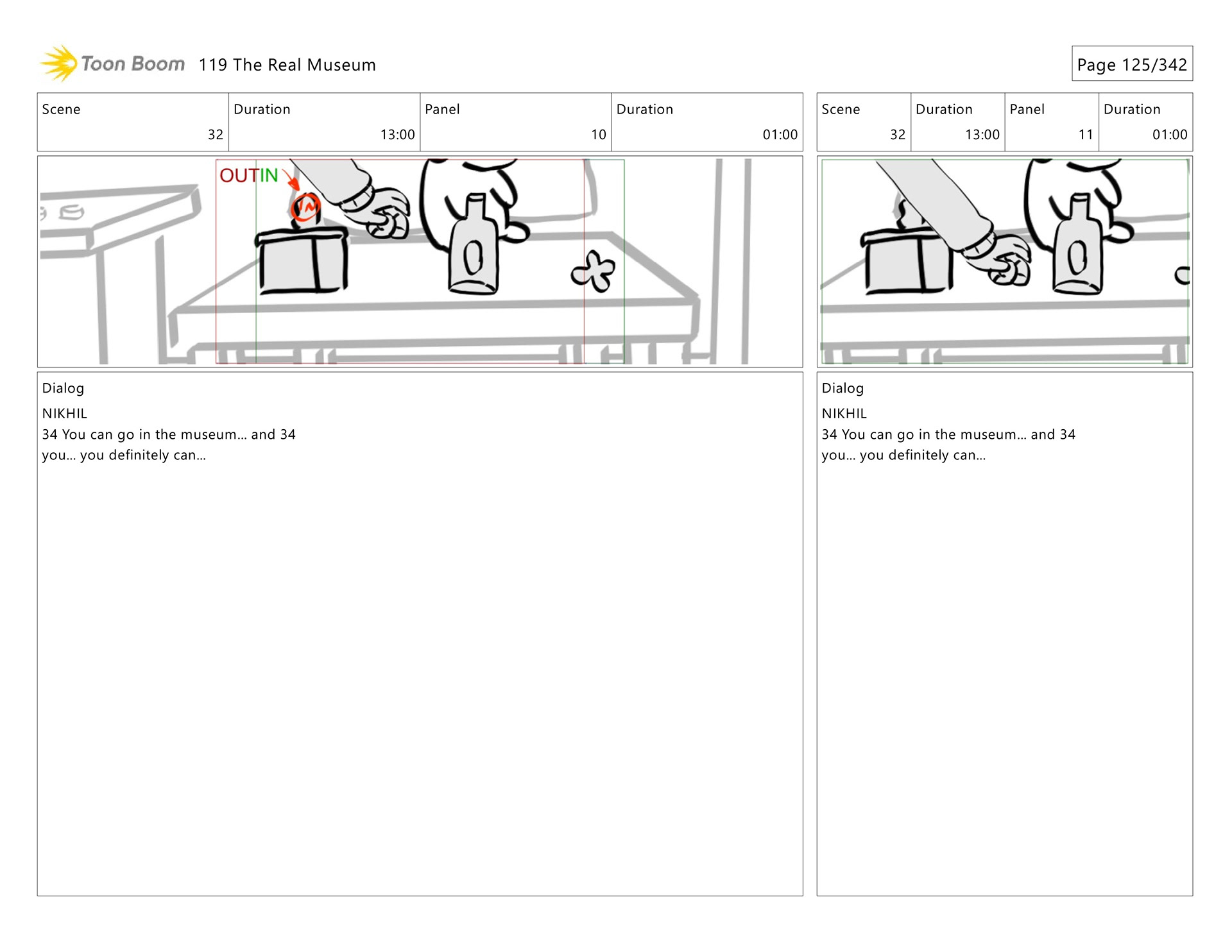 Toon Boom 119 The Real Museum

Page 125/342

| Scene | Duration | Panel | Duration |
|---|---|---|---|
| 32 | 13:00 | 10 | 01:00 |

OUT IN

Dialog
NIKHIL
34 You can go in the museum... and 34
you... you definitely can...

| Scene | Duration | Panel | Duration |
|---|---|---|---|
| 32 | 13:00 | 11 | 01:00 |

Dialog
NIKHIL
34 You can go in the museum... and 34
you... you definitely can...