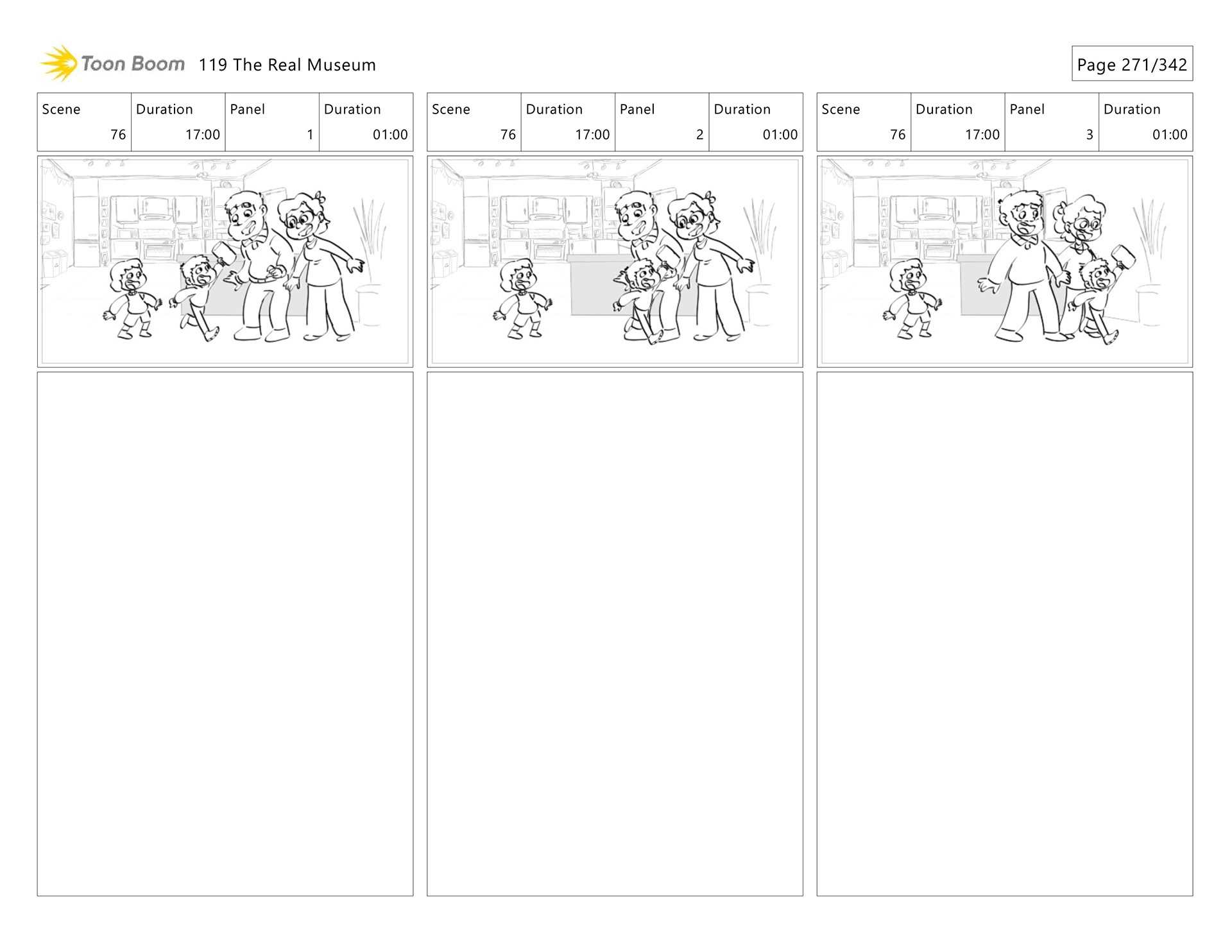 Toon Boom 119 The Real Museum

Page 271/342

| Scene | Duration | Panel | Duration |
|---|---|---|---|
| 76 | 17:00 | 1 | 01:00 |

| Scene | Duration | Panel | Duration |
|---|---|---|---|
| 76 | 17:00 | 2 | 01:00 |

| Scene | Duration | Panel | Duration |
|---|---|---|---|
| 76 | 17:00 | 3 | 01:00 |