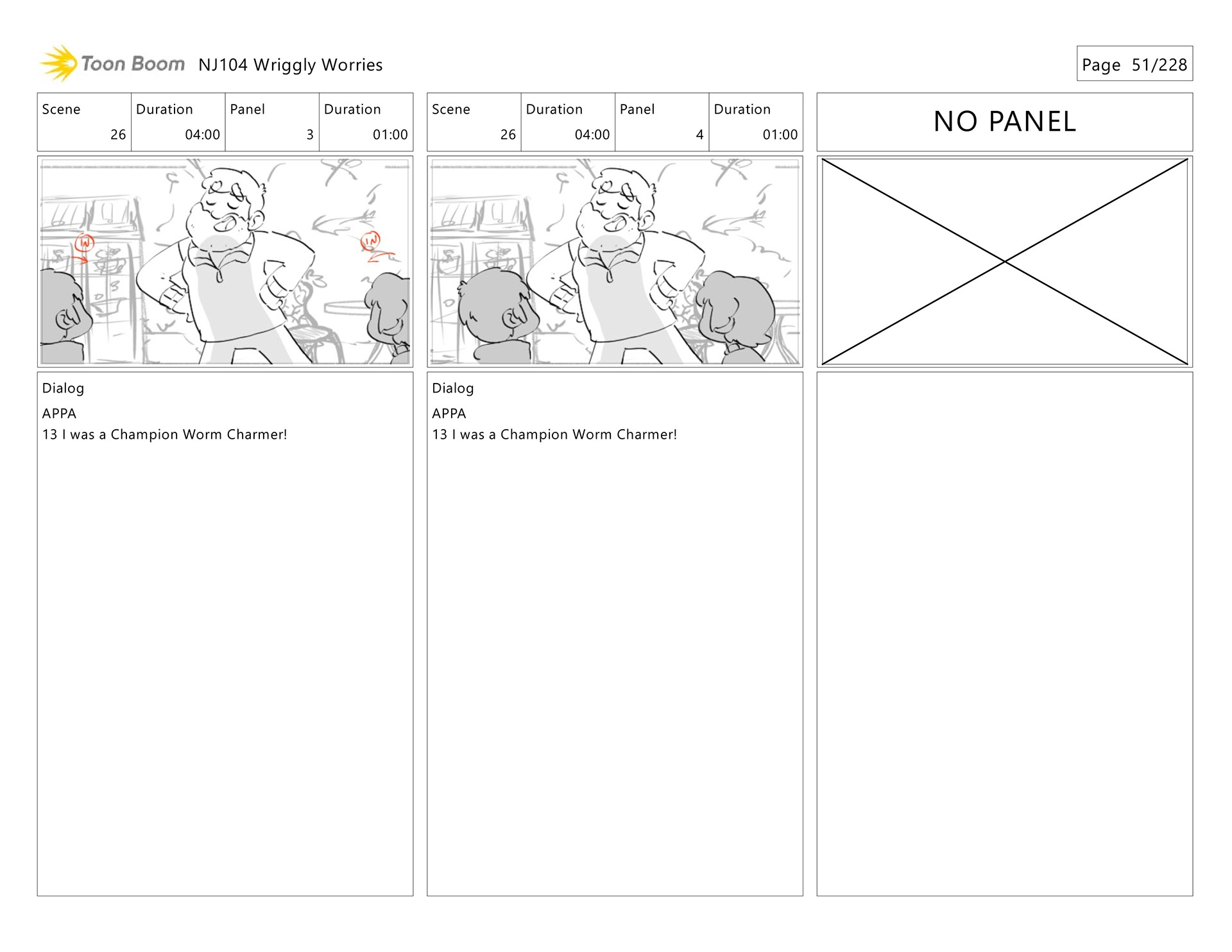 Toon Boom NJ104 Wriggly Worries

Page 51/228

| Scene | Duration | Panel | Duration |
|---|---|---|---|
| 26 | 04:00 | 3 | 01:00 |

IN

IN

Dialog

APPA

13 I was a Champion Worm Charmer!

| Scene | Duration | Panel | Duration |
|---|---|---|---|
| 26 | 04:00 | 4 | 01:00 |

Dialog

APPA

13 I was a Champion Worm Charmer!

NO PANEL