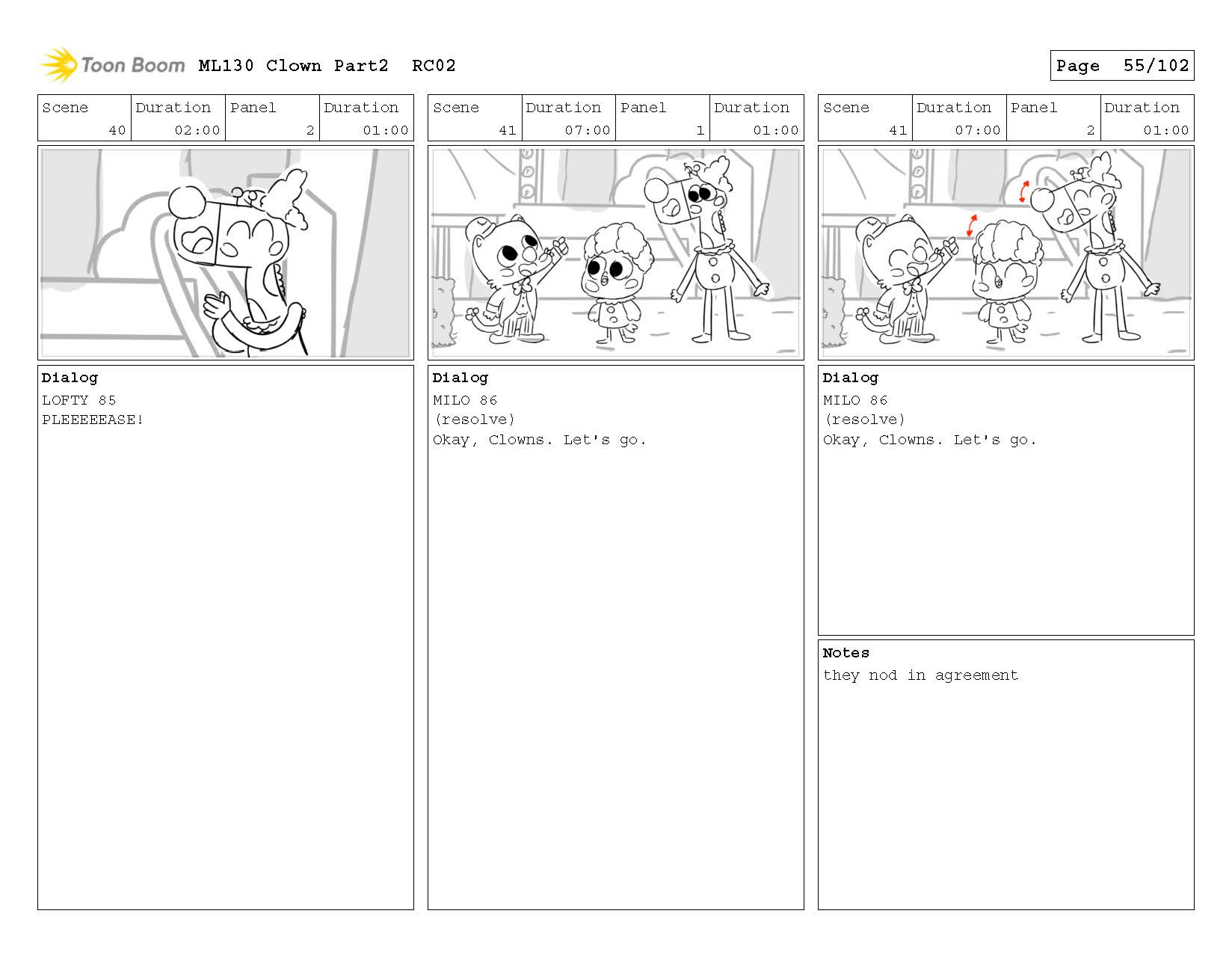 Toon Boom ML130 Clown Part2 RC02

Page 55/102

| Scene | Duration | Panel | Duration |
|---|---|---|---|
| 40 | 02:00 | 2 | 01:00 |

Dialog
LOFTY 85
PLEEEEEASE!

| Scene | Duration | Panel | Duration |
|---|---|---|---|
| 41 | 07:00 | 1 | 01:00 |

Dialog
MILO 86
(resolve)
Okay, Clowns. Let's go.

| Scene | Duration | Panel | Duration |
|---|---|---|---|
| 41 | 07:00 | 2 | 01:00 |

Dialog
MILO 86
(resolve)
Okay, Clowns. Let's go.

Notes
they nod in agreement