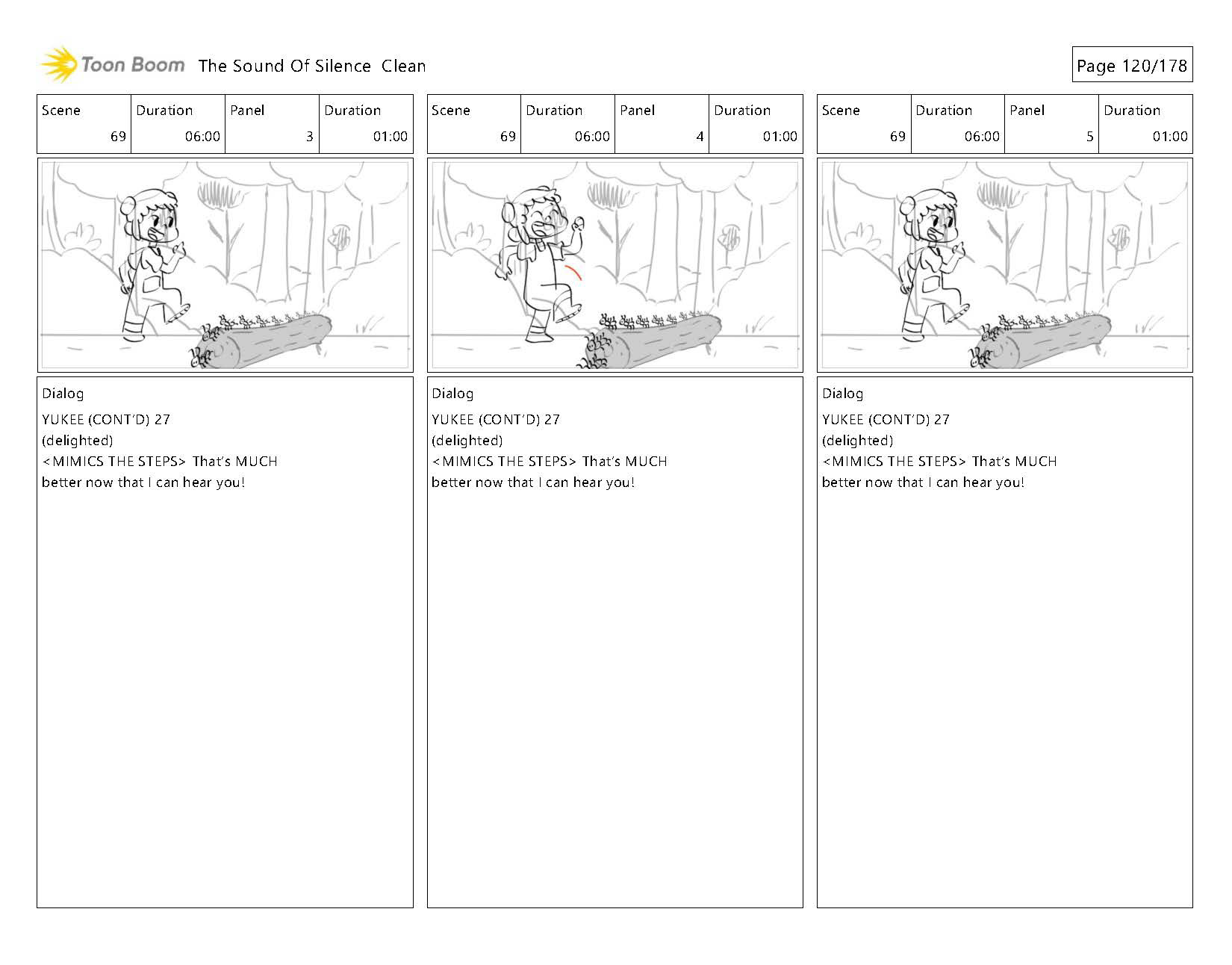 Toon Boom The Sound Of Silence Clean

Page 120/178

| Scene | Duration | Panel | Duration |
|---|---|---|---|
| 69 | 06:00 | 3 | 01:00 |

Dialog
YUKEE (CONT'D) 27
(delighted)
<MIMICS THE STEPS> That's MUCH better now that I can hear you!

| Scene | Duration | Panel | Duration |
|---|---|---|---|
| 69 | 06:00 | 4 | 01:00 |

Dialog
YUKEE (CONT'D) 27
(delighted)
<MIMICS THE STEPS> That's MUCH better now that I can hear you!

| Scene | Duration | Panel | Duration |
|---|---|---|---|
| 69 | 06:00 | 5 | 01:00 |

Dialog
YUKEE (CONT'D) 27
(delighted)
<MIMICS THE STEPS> That's MUCH better now that I can hear you!