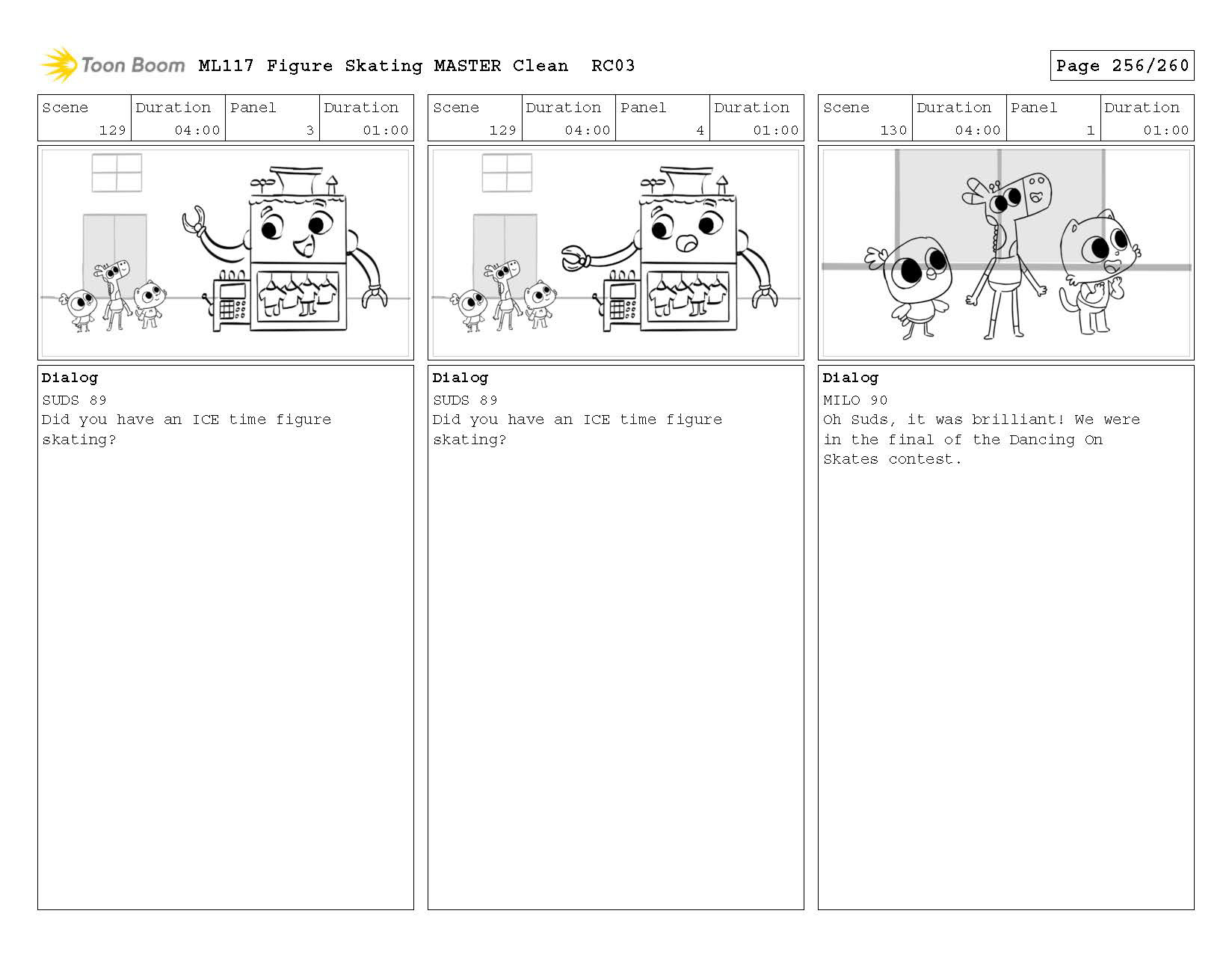 Toon Boom ML117 Figure Skating MASTER Clean RC03

Page 256/260

| Scene | Duration | Panel | Duration |
|---|---|---|---|
| 129 | 04:00 | 3 | 01:00 |

Dialog
SUDS 89
Did you have an ICE time figure skating?

| Scene | Duration | Panel | Duration |
|---|---|---|---|
| 129 | 04:00 | 4 | 01:00 |

Dialog
SUDS 89
Did you have an ICE time figure skating?

| Scene | Duration | Panel | Duration |
|---|---|---|---|
| 130 | 04:00 | 1 | 01:00 |

Dialog
MILO 90
Oh Suds, it was brilliant! We were in the final of the Dancing On Skates contest.