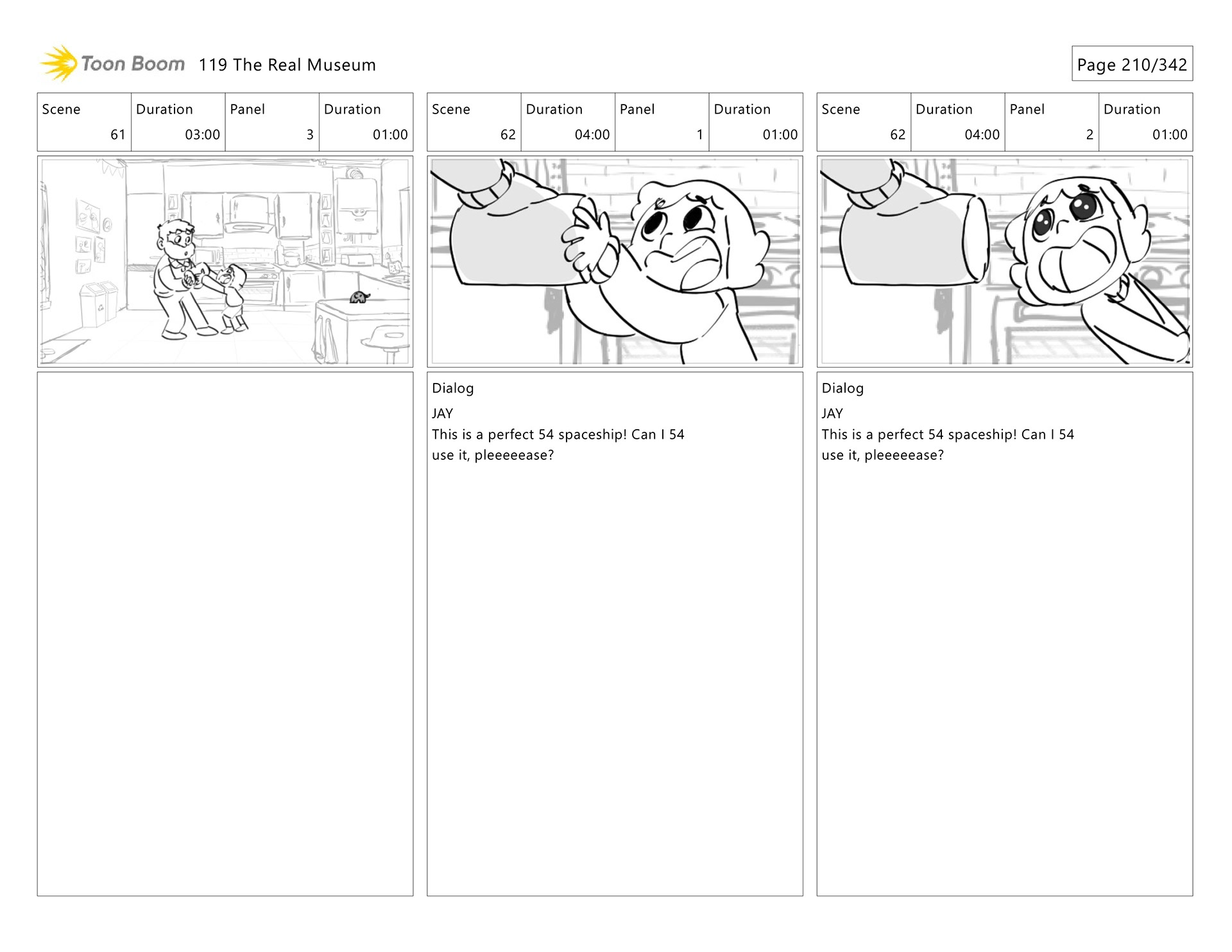 Toon Boom 119 The Real Museum

Page 210/342

| Scene | Duration | Panel | Duration |
|---|---|---|---|
| 61 | 03:00 | 3 | 01:00 |

| Scene | Duration | Panel | Duration |
|---|---|---|---|
| 62 | 04:00 | 1 | 01:00 |

Dialog
JAY
This is a perfect 54 spaceship! Can I 54 use it, pleeeeease?

| Scene | Duration | Panel | Duration |
|---|---|---|---|
| 62 | 04:00 | 2 | 01:00 |

Dialog
JAY
This is a perfect 54 spaceship! Can I 54 use it, pleeeeease?