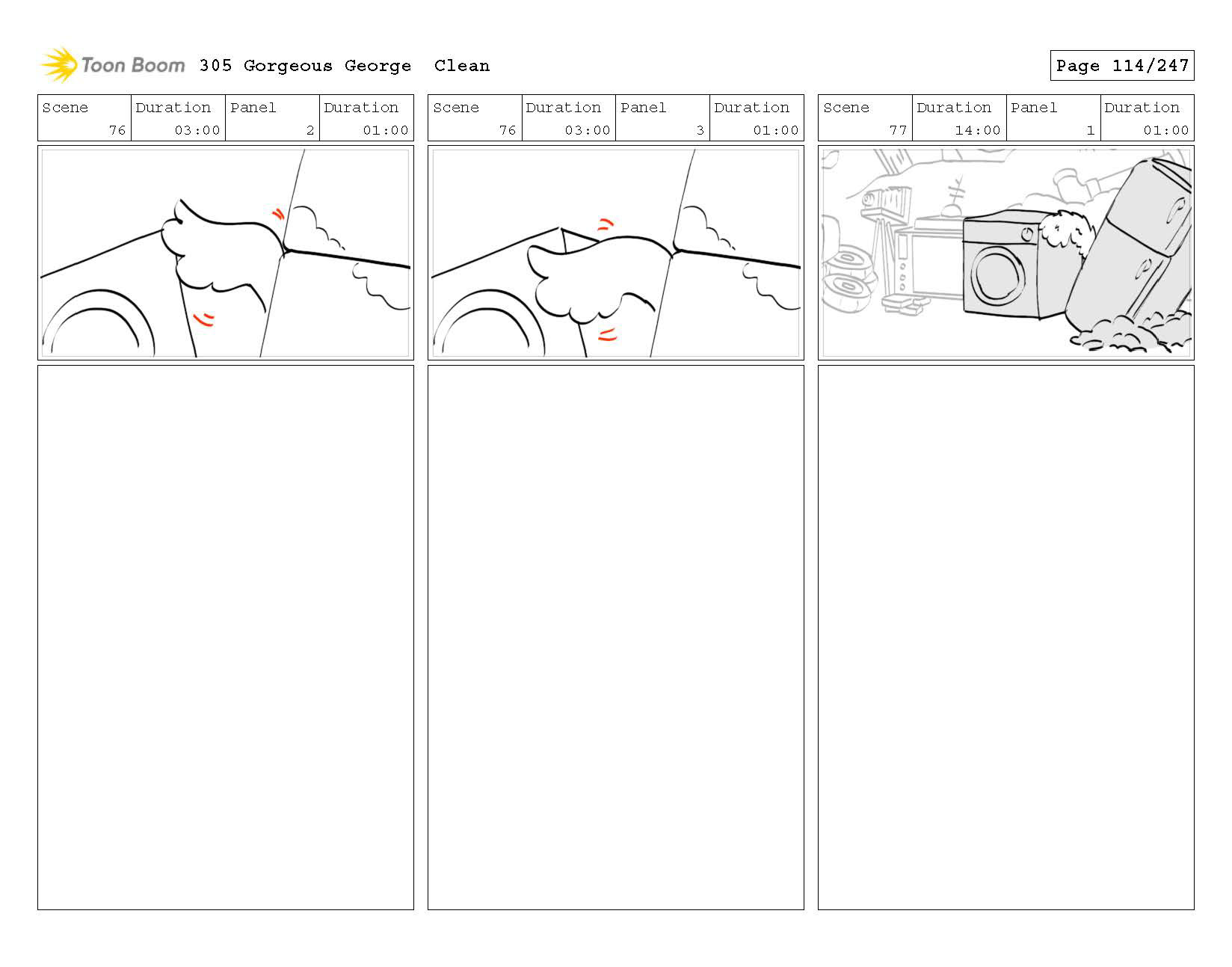 Toon Boom 305 Gorgeous George Clean

Page 114/247

| Scene | Duration | Panel | Duration |
|---|---|---|---|
| 76 | 03:00 | 2 | 01:00 |

| Scene | Duration | Panel | Duration |
|---|---|---|---|
| 76 | 03:00 | 3 | 01:00 |

| Scene | Duration | Panel | Duration |
|---|---|---|---|
| 77 | 14:00 | 1 | 01:00 |