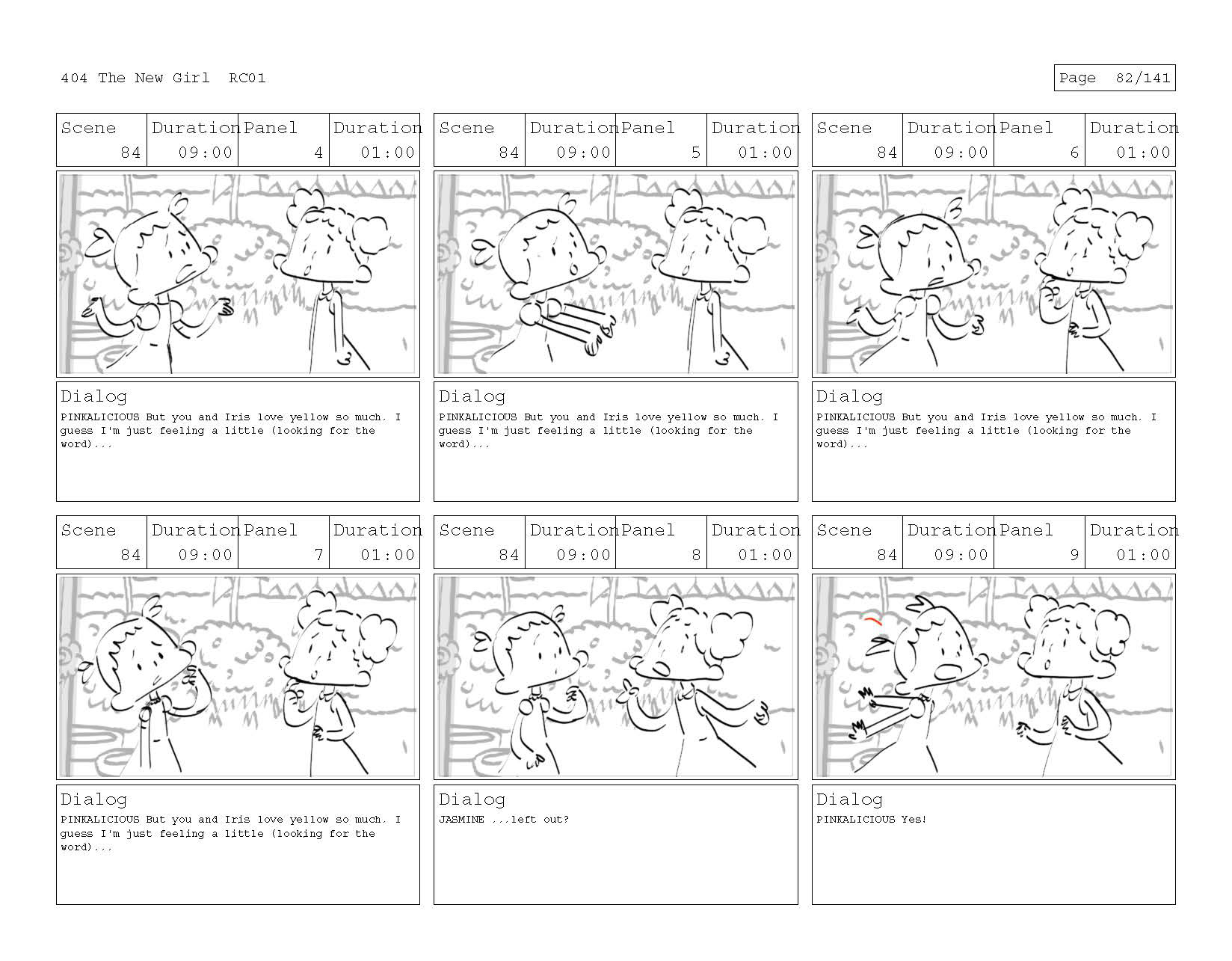 404 The New Girl RC01

Page 82/141

| Scene | Duration | Panel | Duration |
|---|---|---|---|
| 84 | 09:00 | 4 | 01:00 |

Dialog
PINKALICIOUS But you and Iris love yellow so much. I guess I'm just feeling a little (looking for the word)...

| Scene | Duration | Panel | Duration |
|---|---|---|---|
| 84 | 09:00 | 5 | 01:00 |

Dialog
PINKALICIOUS But you and Iris love yellow so much. I guess I'm just feeling a little (looking for the word)...

| Scene | Duration | Panel | Duration |
|---|---|---|---|
| 84 | 09:00 | 6 | 01:00 |

Dialog
PINKALICIOUS But you and Iris love yellow so much. I guess I'm just feeling a little (looking for the word)...

| Scene | Duration | Panel | Duration |
|---|---|---|---|
| 84 | 09:00 | 7 | 01:00 |

Dialog
PINKALICIOUS But you and Iris love yellow so much. I guess I'm just feeling a little (looking for the word)...

| Scene | Duration | Panel | Duration |
|---|---|---|---|
| 84 | 09:00 | 8 | 01:00 |

Dialog
JASMINE ...left out?

| Scene | Duration | Panel | Duration |
|---|---|---|---|
| 84 | 09:00 | 9 | 01:00 |

Dialog
PINKALICIOUS Yes!