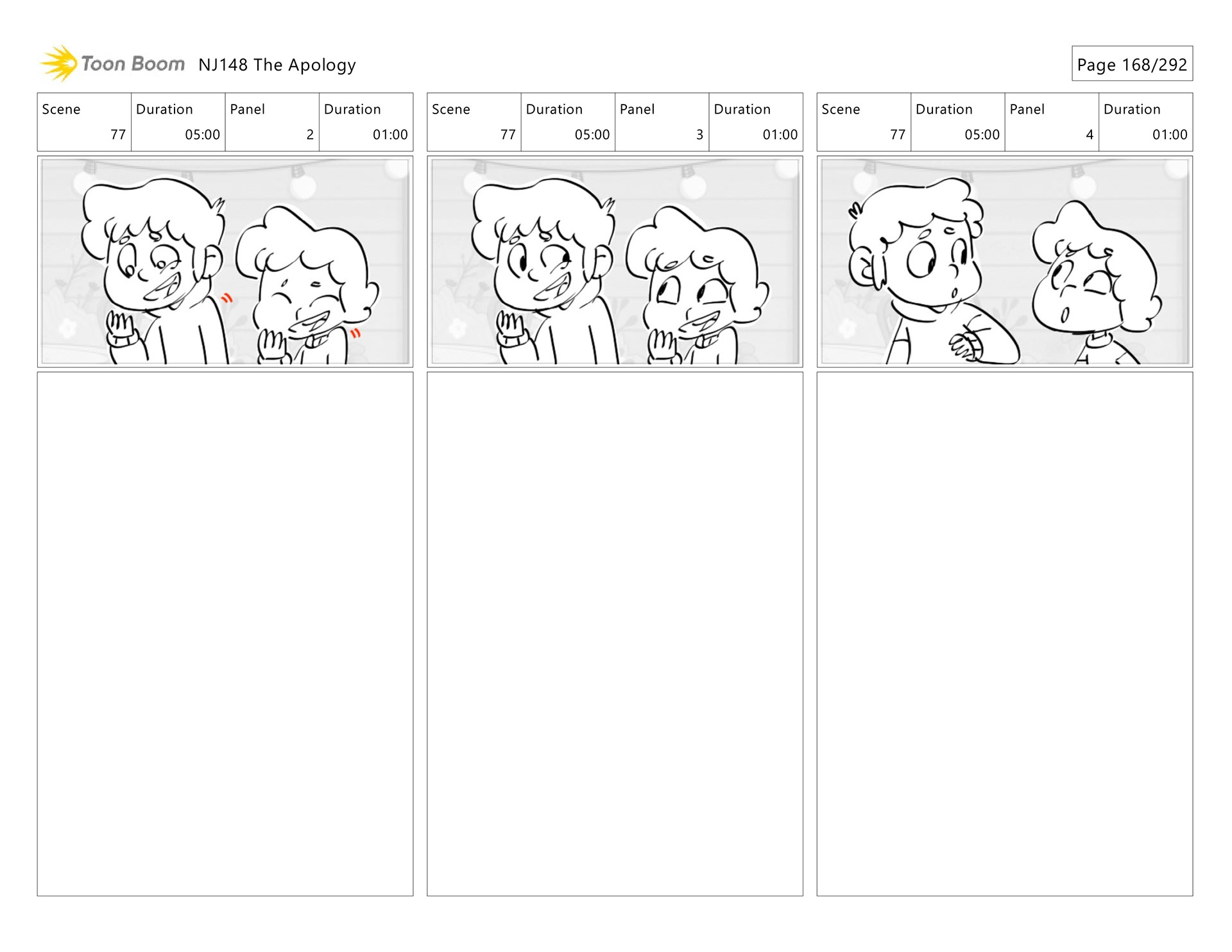 Toon Boom NJ148 The Apology

Page 168/292

| Scene | Duration | Panel | Duration |
|---|---|---|---|
| 77 | 05:00 | 2 | 01:00 |

| Scene | Duration | Panel | Duration |
|---|---|---|---|
| 77 | 05:00 | 3 | 01:00 |

| Scene | Duration | Panel | Duration |
|---|---|---|---|
| 77 | 05:00 | 4 | 01:00 |