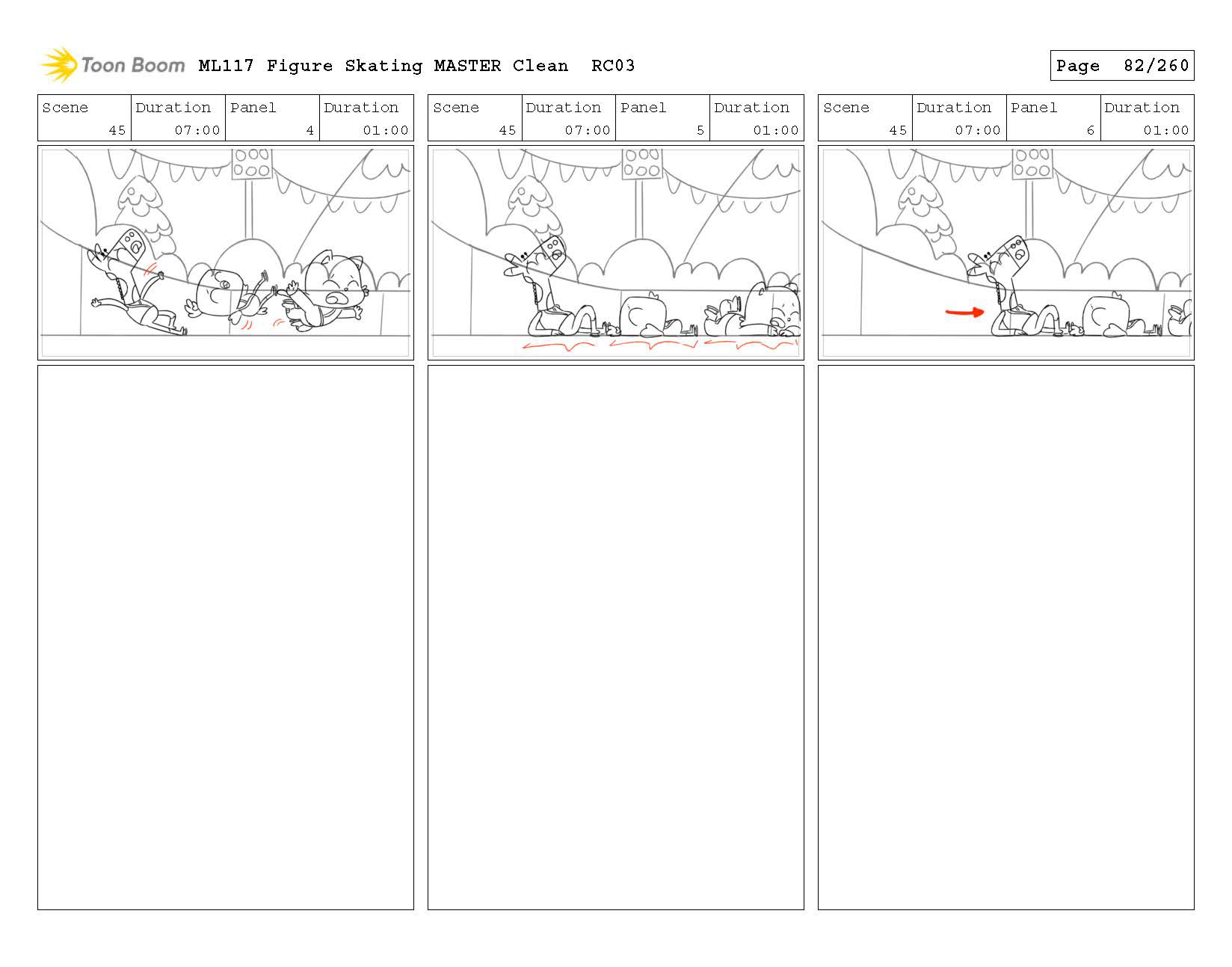 Toon Boom ML117 Figure Skating MASTER Clean RC03

Page 82/260

| Scene | Duration | Panel | Duration |
|---|---|---|---|
| 45 | 07:00 | 4 | 01:00 |

| Scene | Duration | Panel | Duration |
|---|---|---|---|
| 45 | 07:00 | 5 | 01:00 |

| Scene | Duration | Panel | Duration |
|---|---|---|---|
| 45 | 07:00 | 6 | 01:00 |